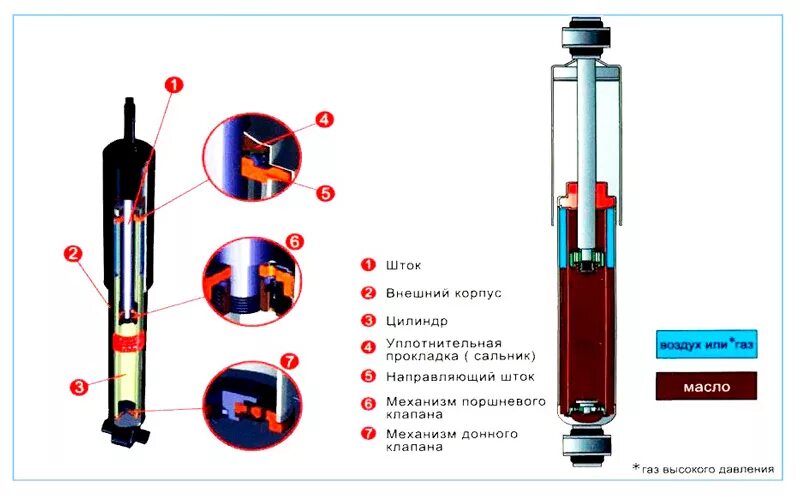 1
2
3
4
5
6
7

1 Шток
2 Внешний корпус
3 Цилиндр
4 Уплотнительная прокладка ( сальник)
5 Направляющий шток
6 Механизм поршневого клапана
7 Механизм донного клапана

воздух или*газ
масло

*газ высокого давления