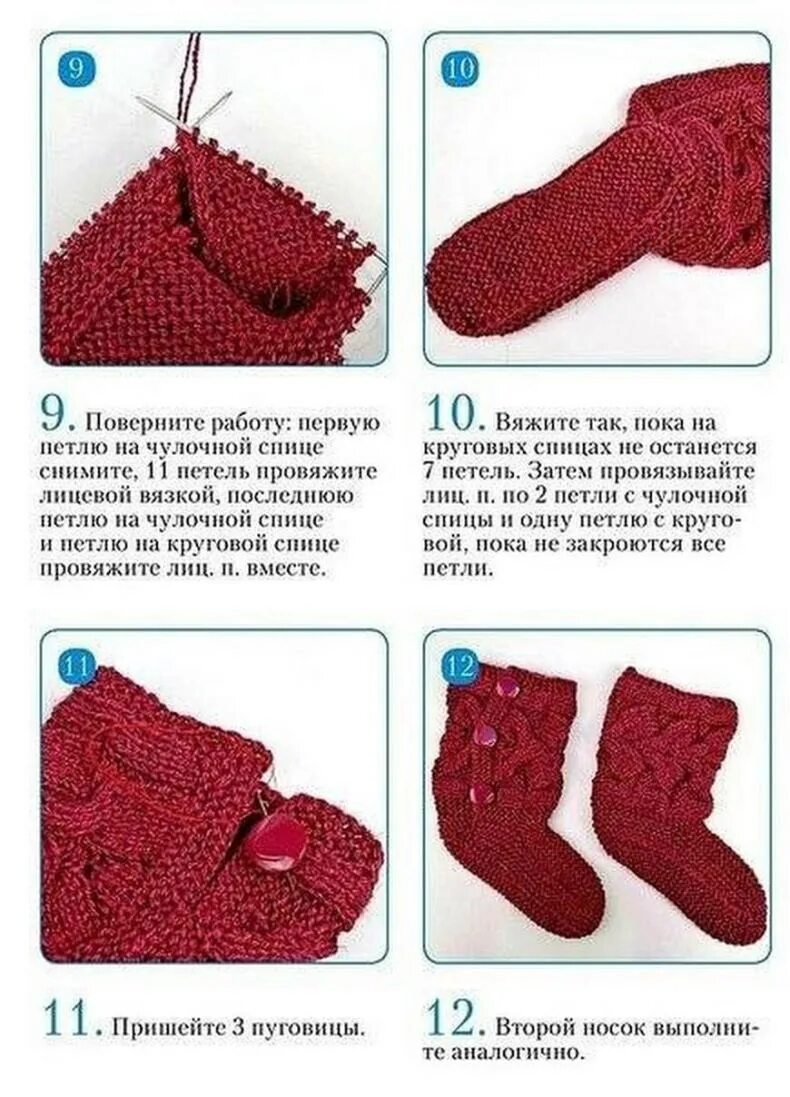 9

10

9. Поверните работу: первую петлю на чулочной спице снимите, 11 петель провяжите лицевой вязкой, последнюю петлю на чулочной спице и петлю на круговой спице провяжите лиц. п. вместе.

10. Вяжите так, пока на круговых спицах не останется 7 петель. Затем провязывайте лиц. п. по 2 петли с чулочной спицы и одну петлю с круговой, пока не закроются все петли.

11

12

11. Пришейте 3 пуговицы.

12. Второй носок выполните аналогично.