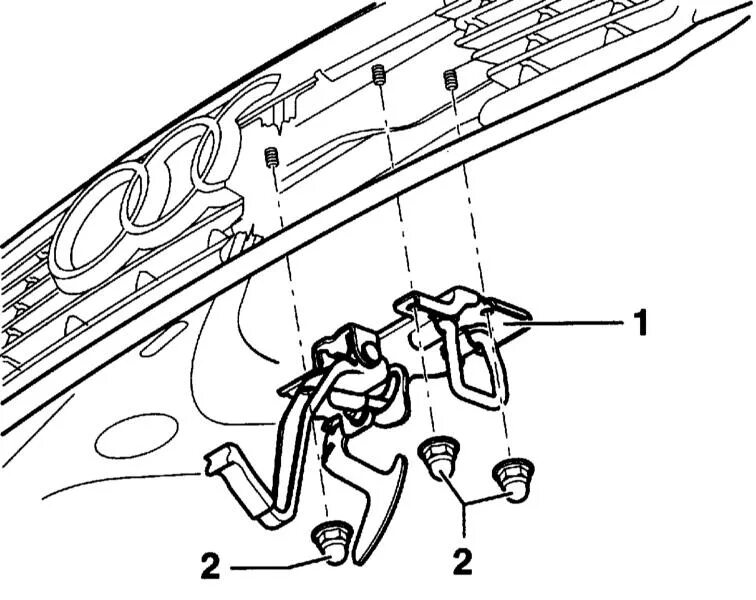 1
2
2