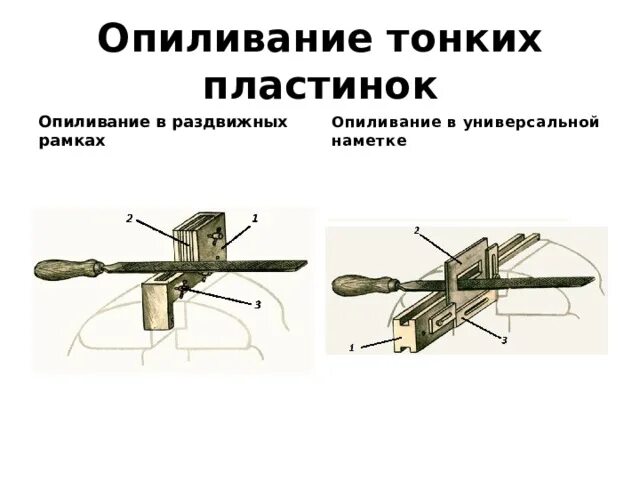 Опиливание тонких пластинок

Опиливание в раздвижных рамках

2
1
3

Опиливание в универсальной наметке

2
1
3