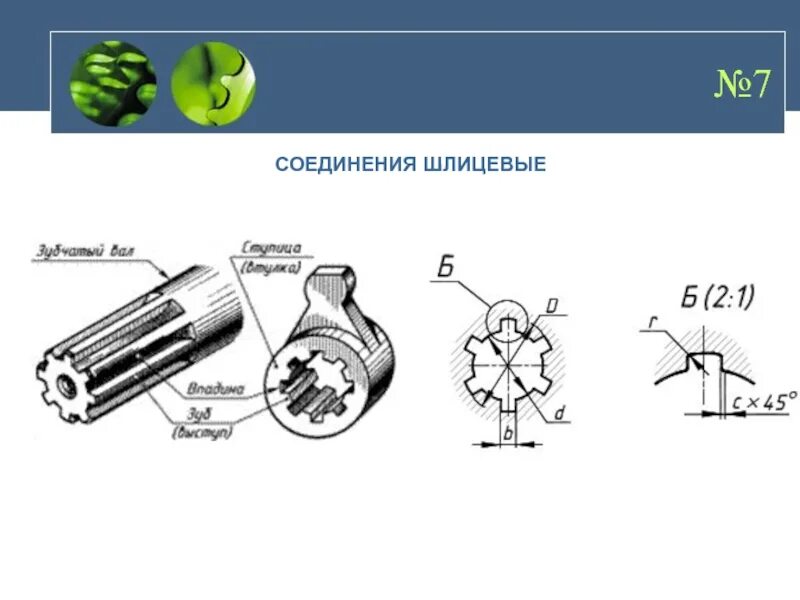 №7

СОЕДИНЕНИЯ ШЛИЦЕВЫЕ

Зубчатый вал

Ступица (втулка)

Впадина

Зуб (выступ)

Б

D

d

b

Б (2:1)

r

$c \times 45°$