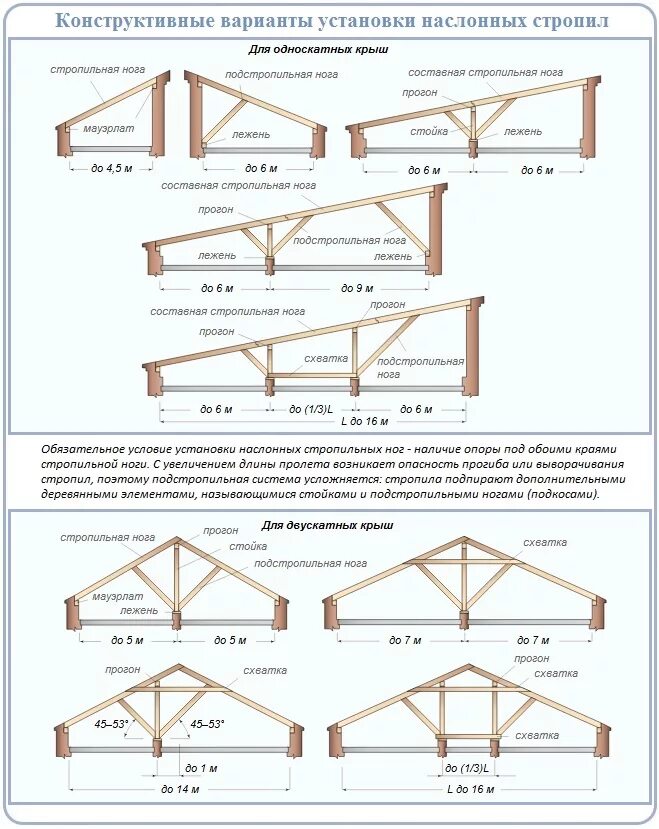 Конструктивные варианты установки наслонных стропил

Для односкатных крыш

стропильная нога
мауэрлат
до 4,5 м

подстропильная нога
лежень
до 6 м

составная стропильная нога
прогон
стойка
лежень
до 6 м
до 6 м

составная стропильная нога
прогон
подстропильная нога
лежень
лежень
до 6 м
до 9 м

составная стропильная нога
прогон
прогон
схватка
подстропильная нога
до 6 м
до (1/3)L
до 6 м
L до 16 м

Обязательное условие установки наслонных стропильных ног - наличие опоры под обоими краями стропильной ноги. С увеличением длины пролета возникает опасность прогиба или выворачивания стропил, поэтому подстропильная система усложняется: стропила подпирают дополнительными деревянными элементами, называющимися стойками и подстропильными ногами (подкосами).

Для двускатных крыш

стропильная нога
прогон
стойка
подстропильная нога
мауэрлат
лежень
до 5 м
до 5 м

схватка
до 7 м
до 7 м

прогон
схватка
45–53°
45–53°
до 1 м
до 14 м

прогон
схватка
схватка
до (1/3)L
L до 16 м