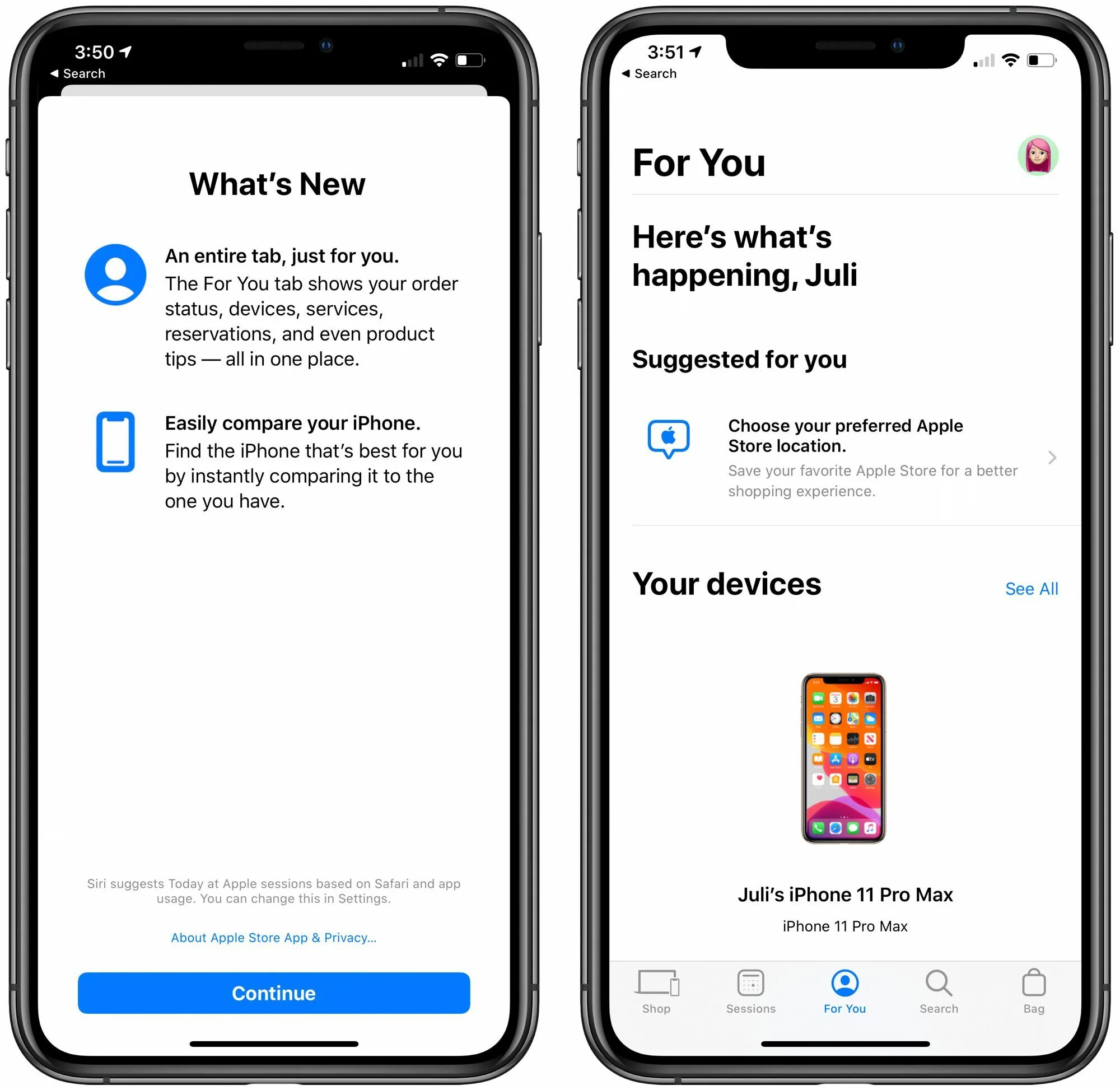 3:50
◀ Search

What's New

An entire tab, just for you.
The For You tab shows your order status, devices, services, reservations, and even product tips — all in one place.

Easily compare your iPhone.
Find the iPhone that's best for you by instantly comparing it to the one you have.

Siri suggests Today at Apple sessions based on Safari and app usage. You can change this in Settings.

About Apple Store App & Privacy...

Continue

3:51
◀ Search

For You

Here's what's happening, Juli

Suggested for you

Choose your preferred Apple Store location.
Save your favorite Apple Store for a better shopping experience.

Your devices
See All

Juli's iPhone 11 Pro Max
iPhone 11 Pro Max

Shop
Sessions
For You
Search
Bag