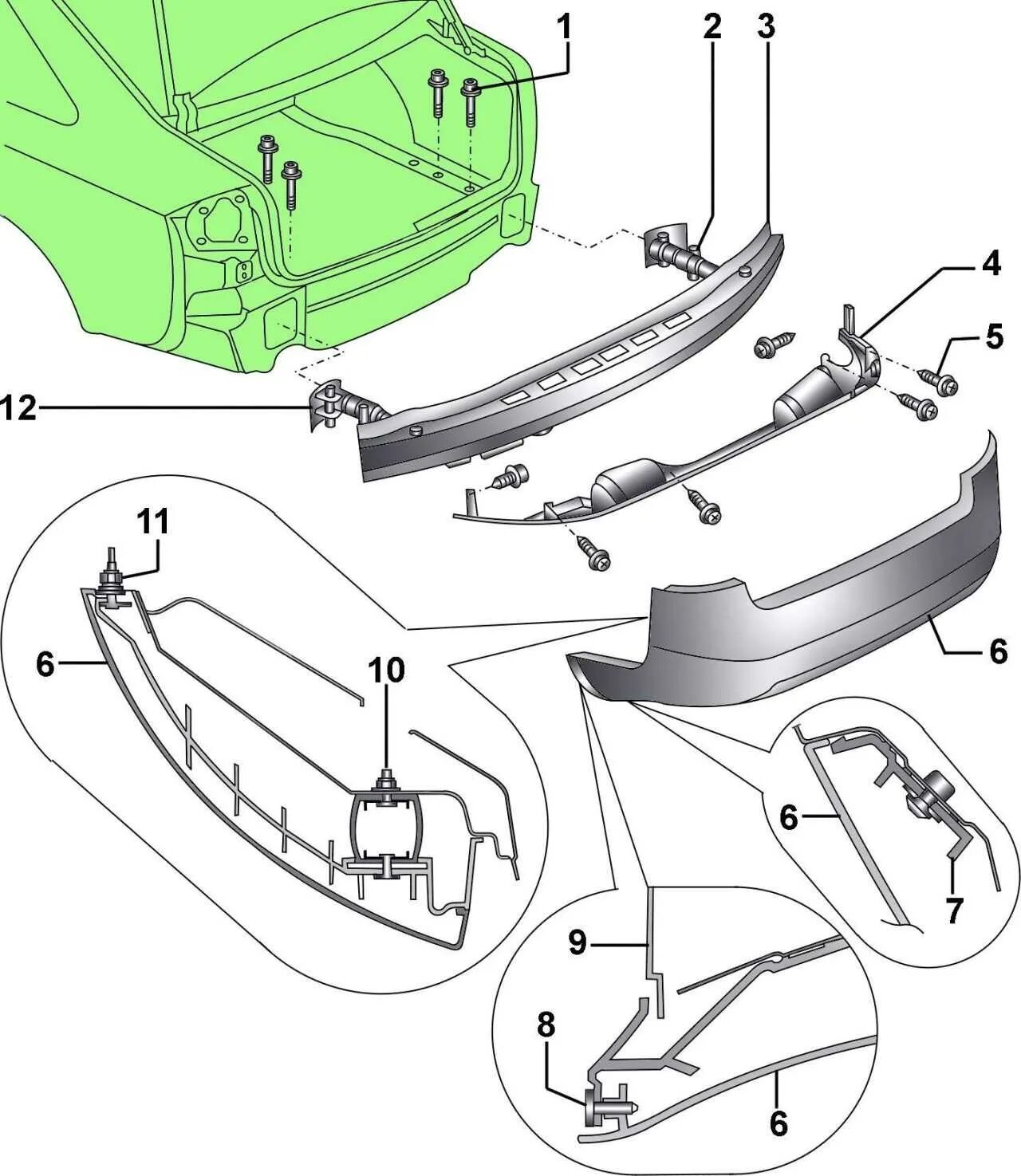 1
2
3
4
5
12
11
6
10
6
6
7
9
8
6