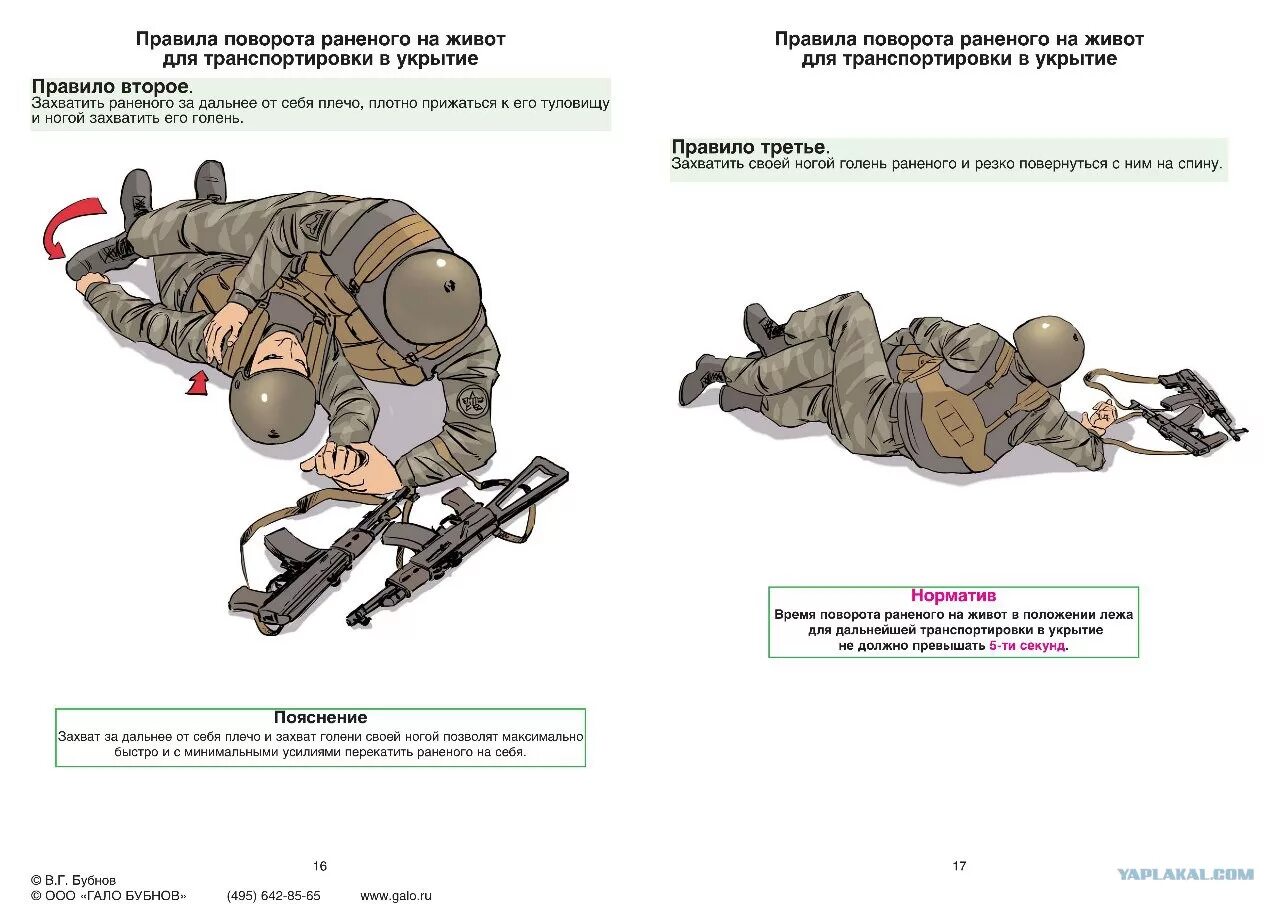 Правила поворота раненого на живот для транспортировки в укрытие

Правило второе.
Захватить раненого за дальнее от себя плечо, плотно прижаться к его туловищу и ногой захватить его голень.

Пояснение
Захват за дальнее от себя плечо и захват голени своей ногой позволят максимально быстро и с минимальными усилиями перекатить раненого на себя.

16

© В.Г. Бубнов
© ООО «ГАЛО БУБНОВ» (495) 642-85-65 www.galo.ru

Правила поворота раненого на живот для транспортировки в укрытие

Правило третье.
Захватить своей ногой голень раненого и резко повернуться с ним на спину.

Норматив
Время поворота раненого на живот в положении лежа для дальнейшей транспортировки в укрытие не должно превышать 5-ти секунд.

17

YAPLAKAL.COM