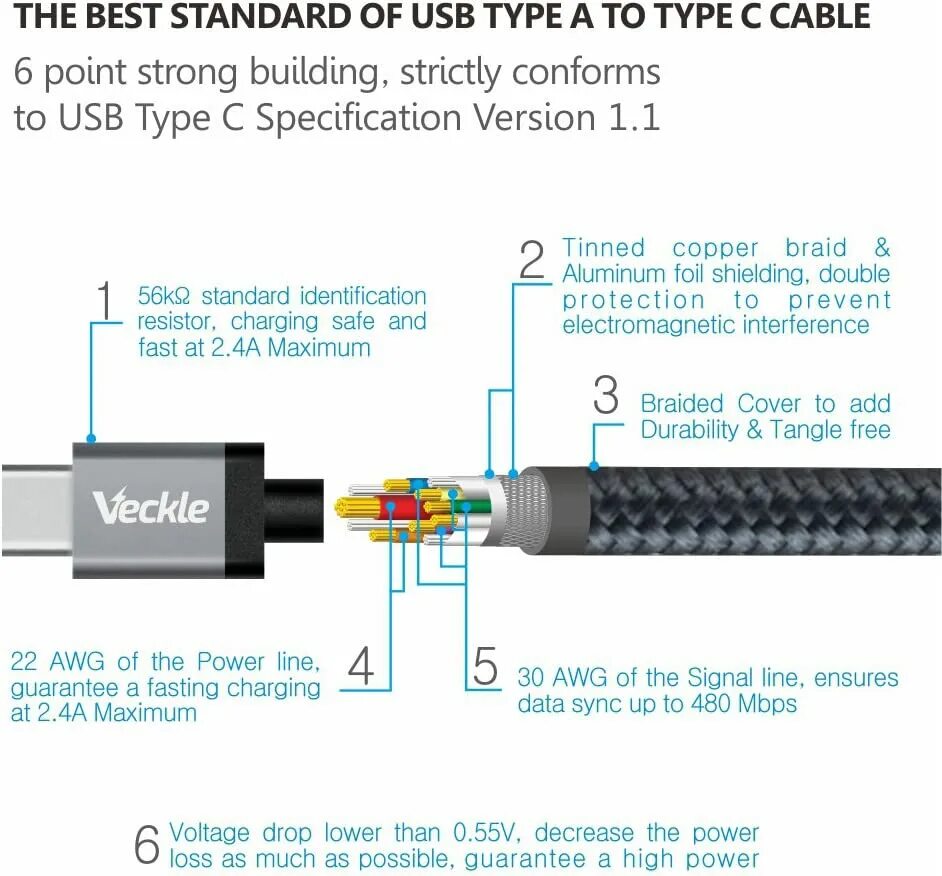 THE BEST STANDARD OF USB TYPE A TO TYPE C CABLE

6 point strong building, strictly conforms to USB Type C Specification Version 1.1

1 56kΩ standard identification resistor, charging safe and fast at 2.4A Maximum

2 Tinned copper braid & Aluminum foil shielding, double protection to prevent electromagnetic interference

3 Braided Cover to add Durability & Tangle free

Veckle

22 AWG of the Power line, guarantee a fasting charging at 2.4A Maximum 4

5 30 AWG of the Signal line, ensures data sync up to 480 Mbps

6 Voltage drop lower than 0.55V, decrease the power loss as much as possible, guarantee a high power