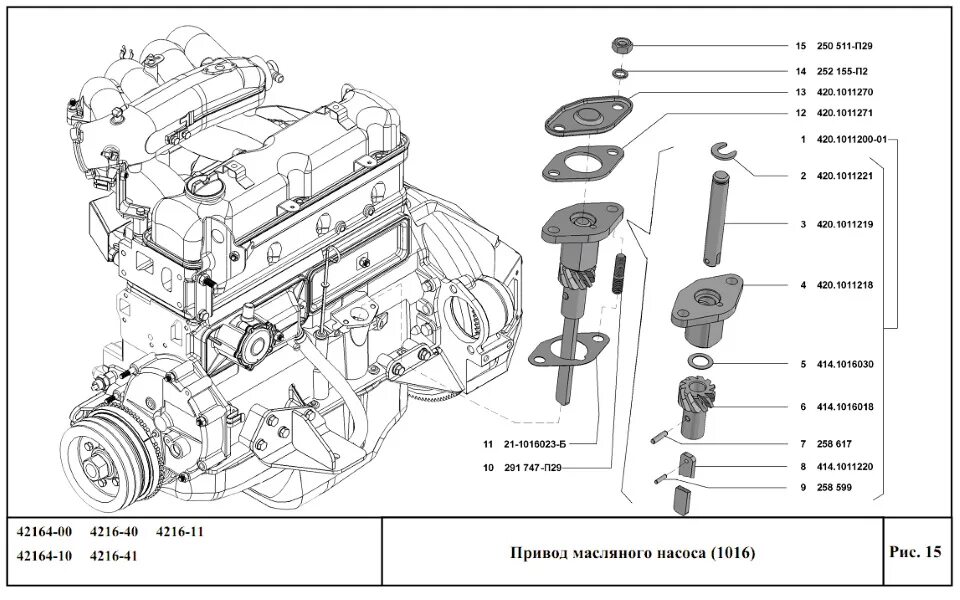 15 250 511-П29
14 252 155-П2
13 420.1011270
12 420.1011271
1 420.1011200-01
2 420.1011221
3 420.1011219
4 420.1011218
5 414.1016030
6 414.1016018
7 258 617
8 414.1011220
9 258 599
11 21-1016023-Б
10 291 747-П29

42164-00 4216-40 4216-11
42164-10 4216-41

Привод масляного насоса (1016)

Рис. 15