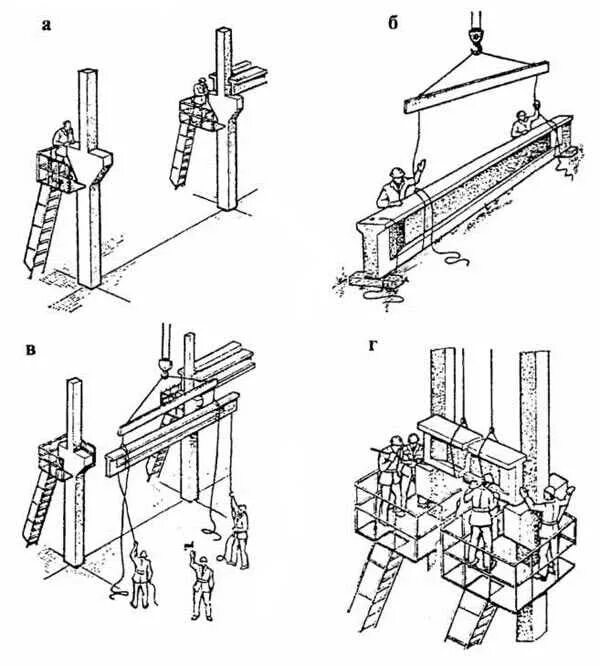 а

б

в

г