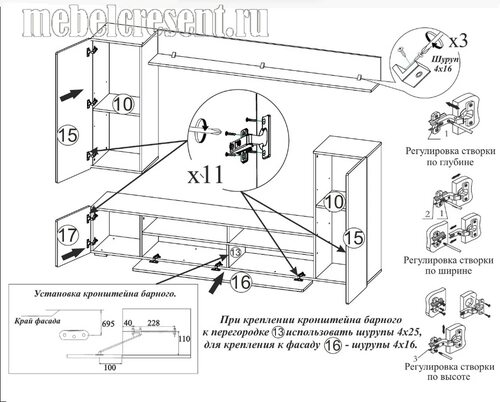 mebelcresent.ru

x3
Шуруп 4x16

10
15
x11
10
15
17
13
16

1
Регулировка створки по глубине
2 1
Регулировка створки по ширине
3
Регулировка створки по высоте

Установка кронштейна барного.
Край фасада
695
40
228
110
100

При креплении кронштейна барного к перегородке 13 использовать шурупы 4x25, для крепления к фасаду 16 - шурупы 4x16.