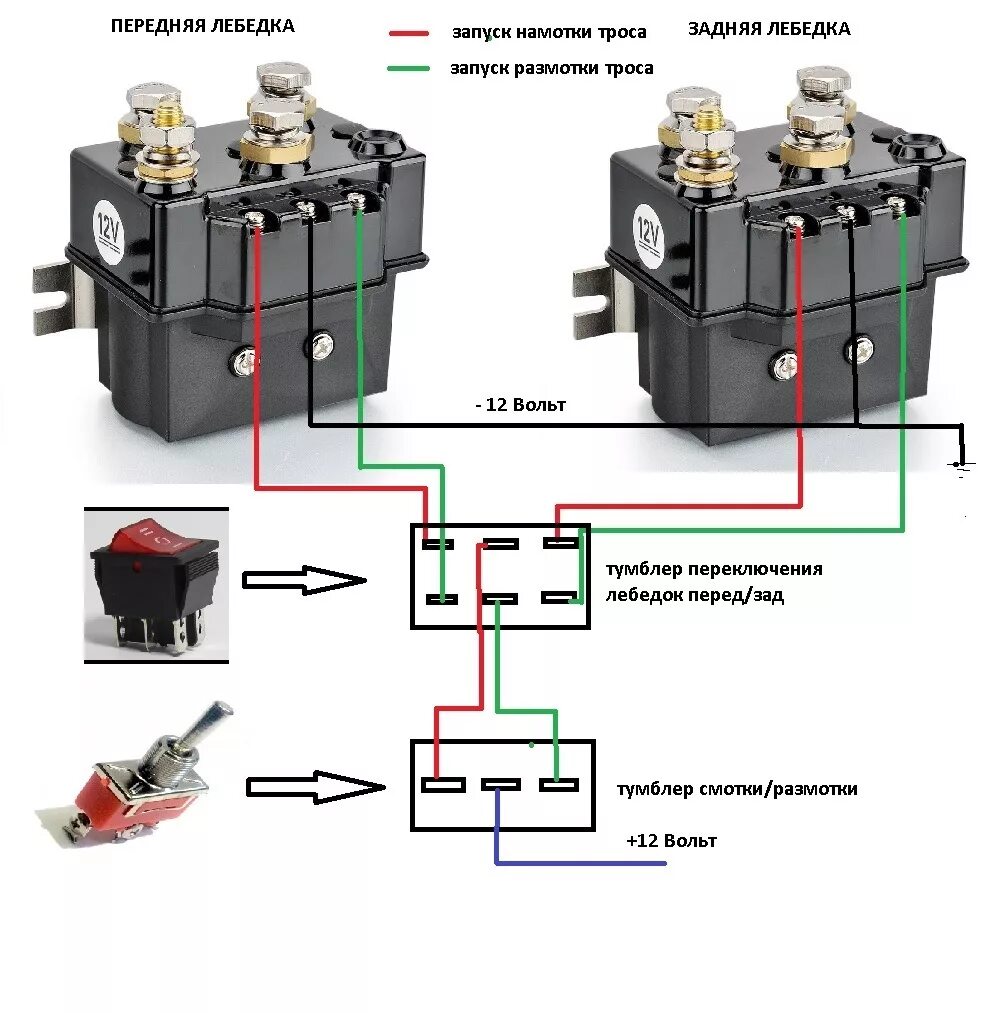 ПЕРЕДНЯЯ ЛЕБЕДКА

запуск намотки троса

запуск размотки троса

ЗАДНЯЯ ЛЕБЕДКА

12V

12V

- 12 Вольт

тумблер переключения лебедок перед/зад

тумблер смотки/размотки

+12 Вольт