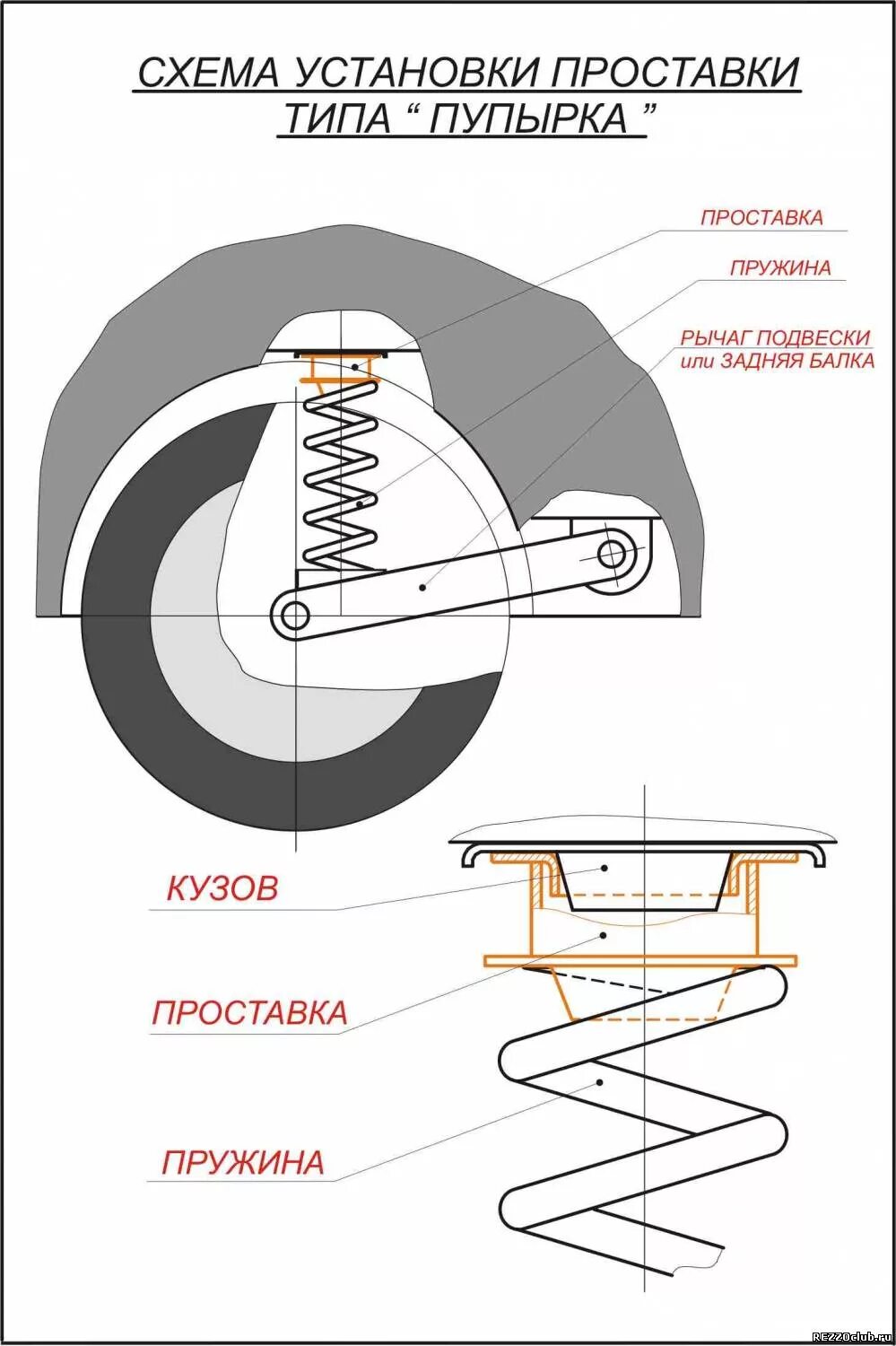 СХЕМА УСТАНОВКИ ПРОСТАВКИ
ТИПА “ ПУПЫРКА ”

ПРОСТАВКА

ПРУЖИНА

РЫЧАГ ПОДВЕСКИ
или ЗАДНЯЯ БАЛКА

КУЗОВ

ПРОСТАВКА

ПРУЖИНА

REZZOclub.ru