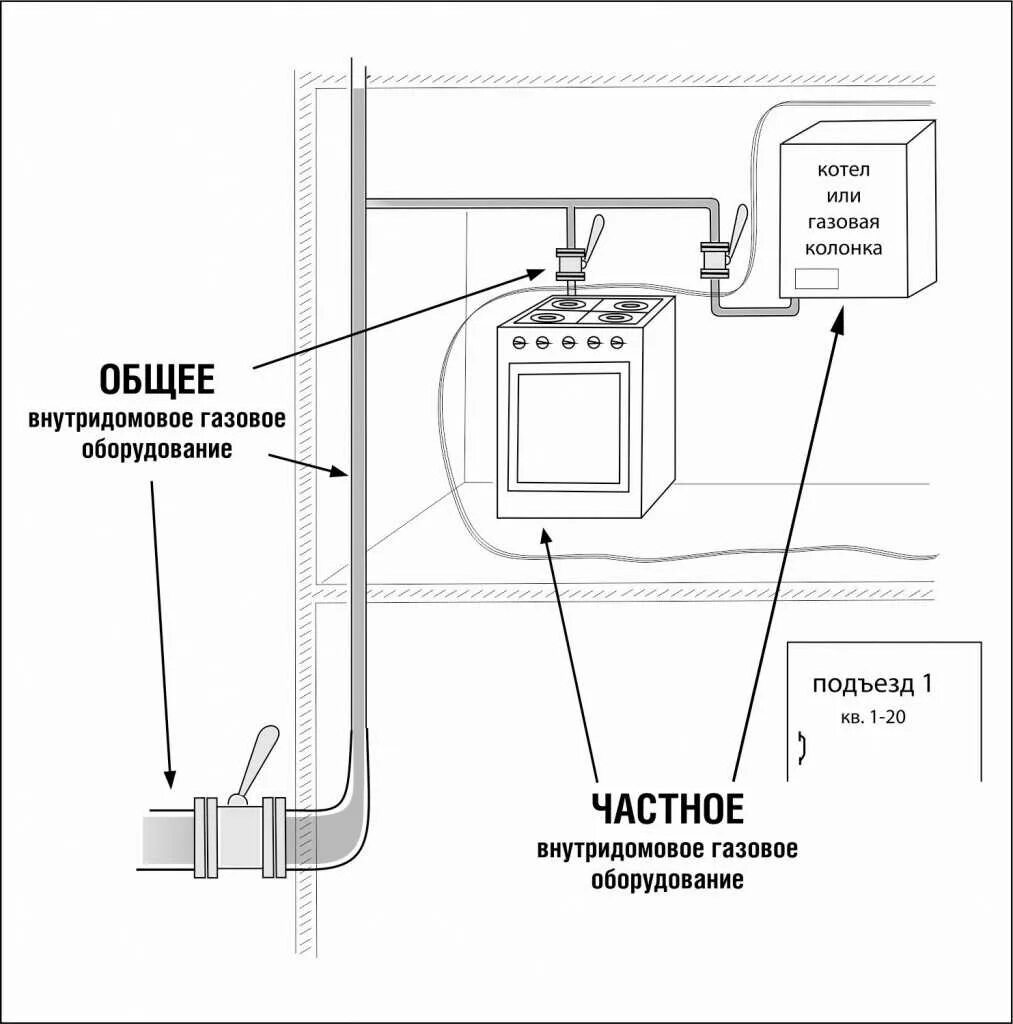 котел
или
газовая
колонка

ОБЩЕЕ
внутридомовое газовое
оборудование

подъезд 1
кв. 1-20

ЧАСТНОЕ
внутридомовое газовое
оборудование