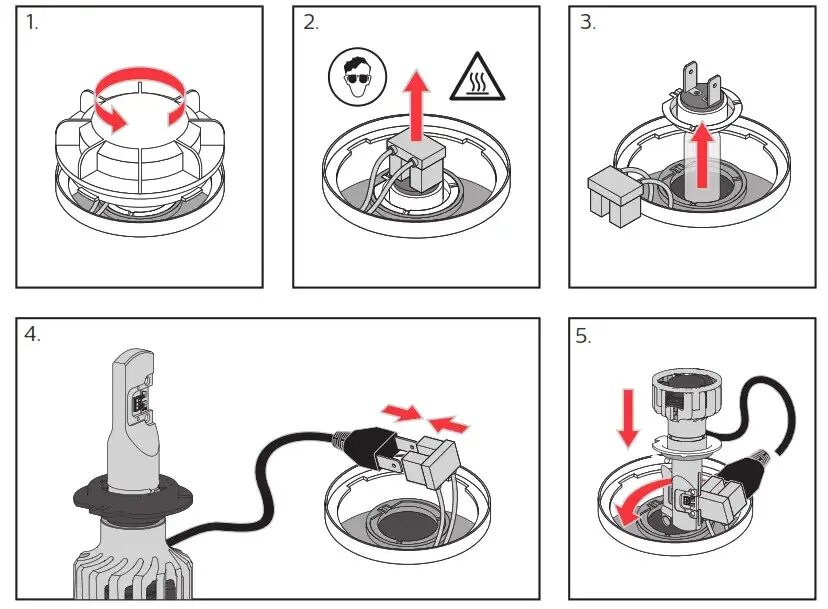 1.

2.

3.

4.

5.