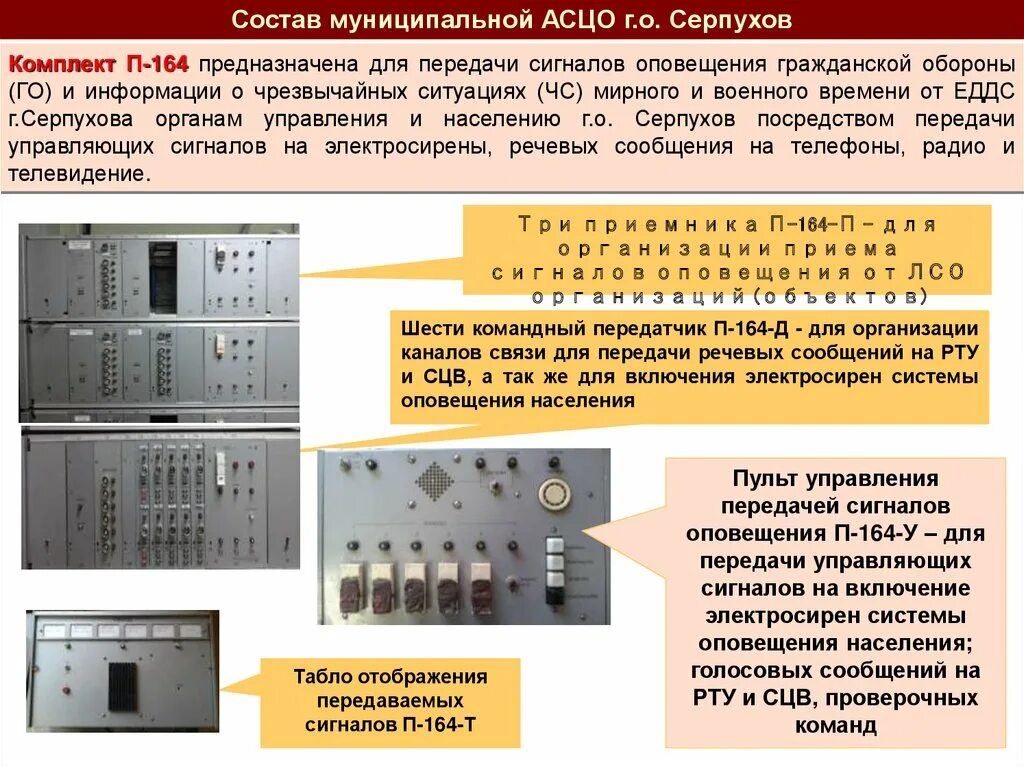 Состав муниципальной АСЦО г.о. Серпухов

Комплект П-164 предназначена для передачи сигналов оповещения гражданской обороны (ГО) и информации о чрезвычайных ситуациях (ЧС) мирного и военного времени от ЕДДС г.Серпухова органам управления и населению г.о. Серпухов посредством передачи управляющих сигналов на электросирены, речевых сообщения на телефоны, радио и телевидение.

Три приемника П-164-П – для организации приема сигналов оповещения от ЛСО организаций (объектов)

Шести командный передатчик П-164-Д - для организации каналов связи для передачи речевых сообщений на РТУ и СЦВ, а так же для включения электросирен системы оповещения населения

Пульт управления передачей сигналов оповещения П-164-У – для передачи управляющих сигналов на включение электросирен системы оповещения населения; голосовых сообщений на РТУ и СЦВ, проверочных команд

Табло отображения передаваемых сигналов П-164-Т