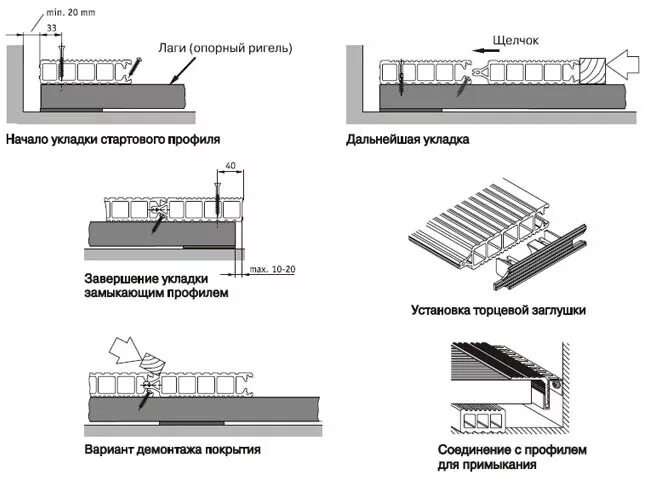 min. 20 mm
33
Лаги (опорный ригель)

Начало укладки стартового профиля

Щелчок

Дальнейшая укладка

40

max. 10-20

Завершение укладки замыкающим профилем

Установка торцевой заглушки

Вариант демонтажа покрытия

Соединение с профилем для примыкания