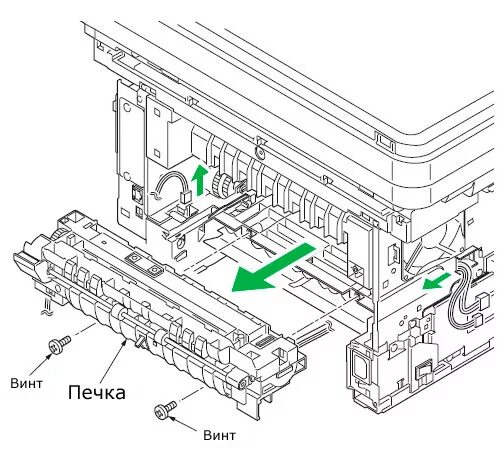 Винт

Печка

Винт