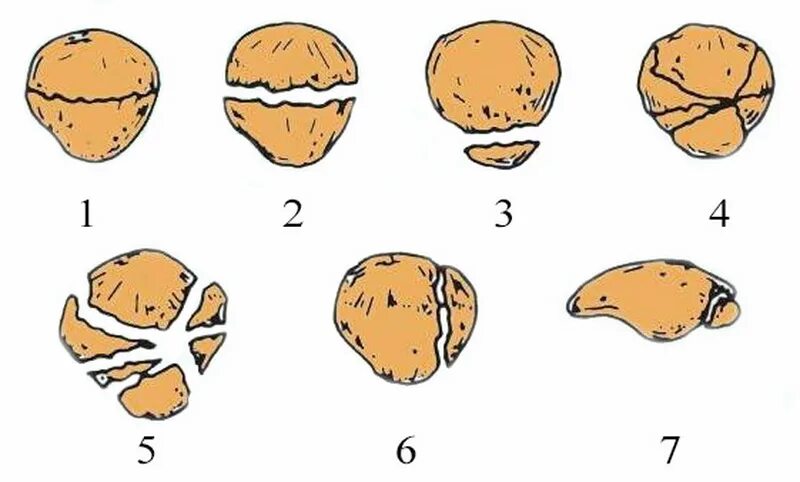 1 2 3 4

5 6 7