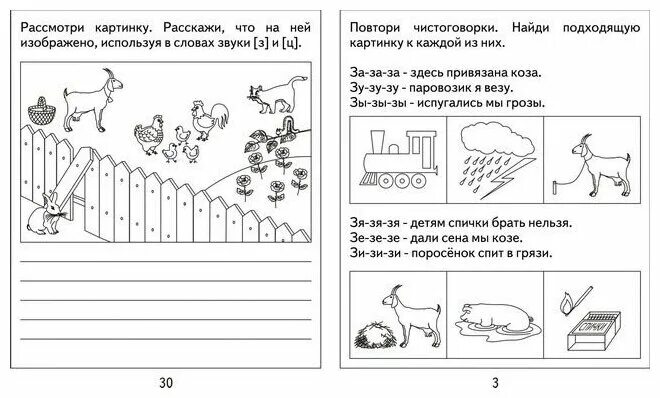 Рассмотри картинку. Расскажи, что на ней изображено, используя в словах звуки [з] и [ц].

30

Повтори чистоговорки. Найди подходящую картинку к каждой из них.

За-за-за - здесь привязана коза.
Зу-зу-зу - паровозик я везу.
Зы-зы-зы - испугались мы грозы.

Зя-зя-зя - детям спички брать нельзя.
Зе-зе-зе - дали сена мы козе.
Зи-зи-зи - поросёнок спит в грязи.

СПИЧКИ

3