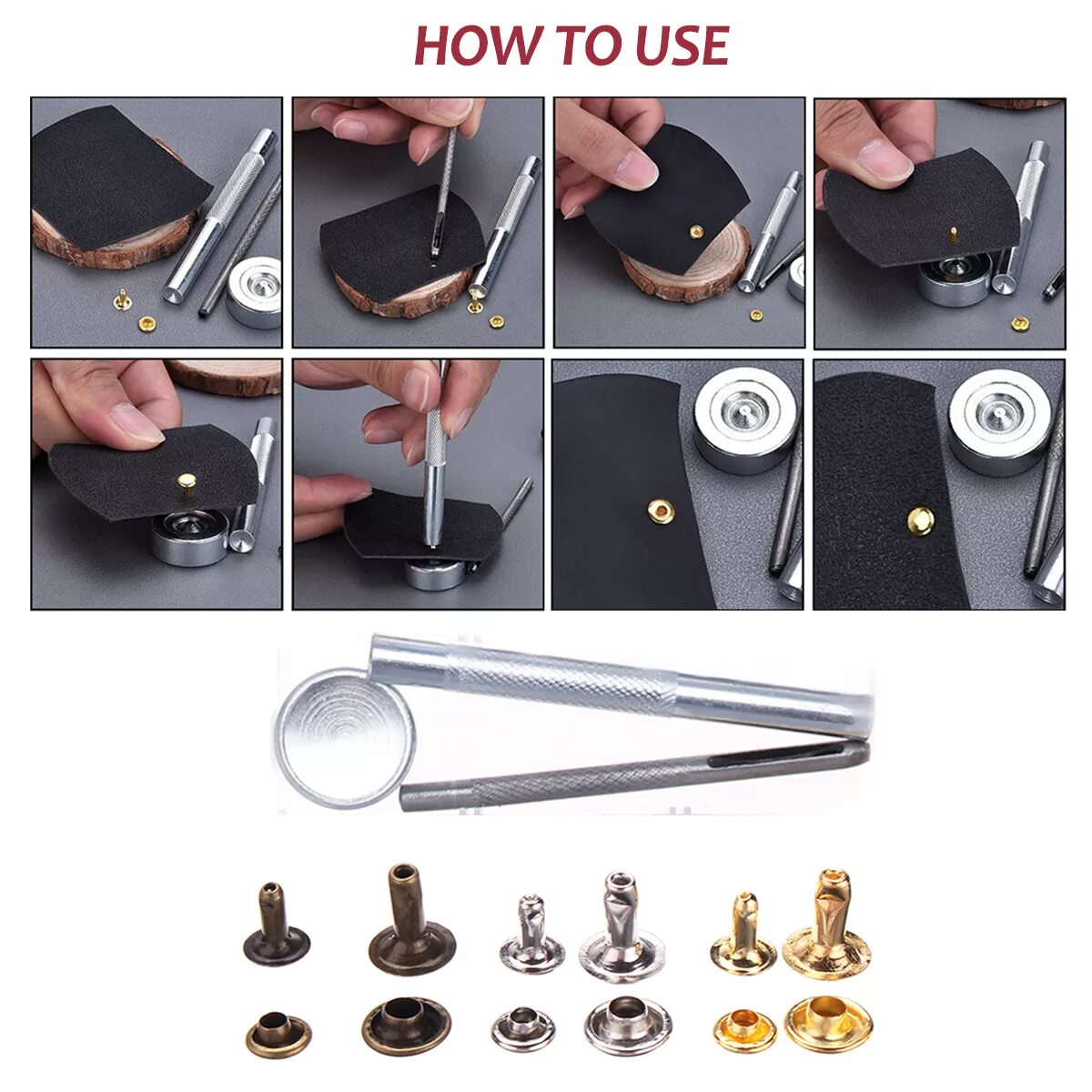 HOW TO USE