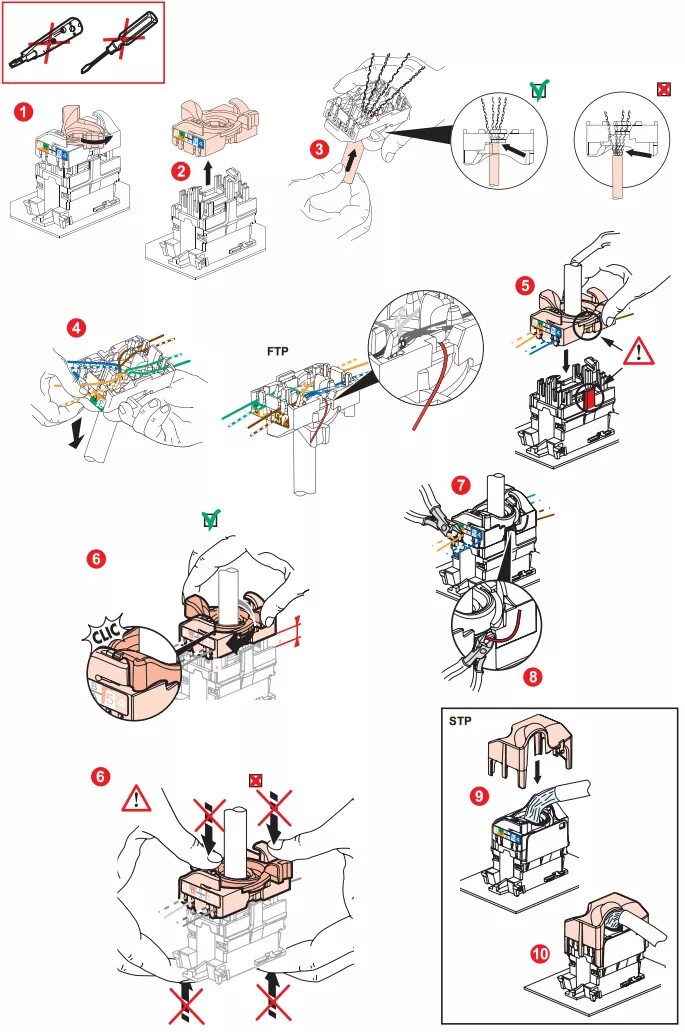 1

2

3

4

FTP

5

6

CLIC

7

8

6

STP

9

10