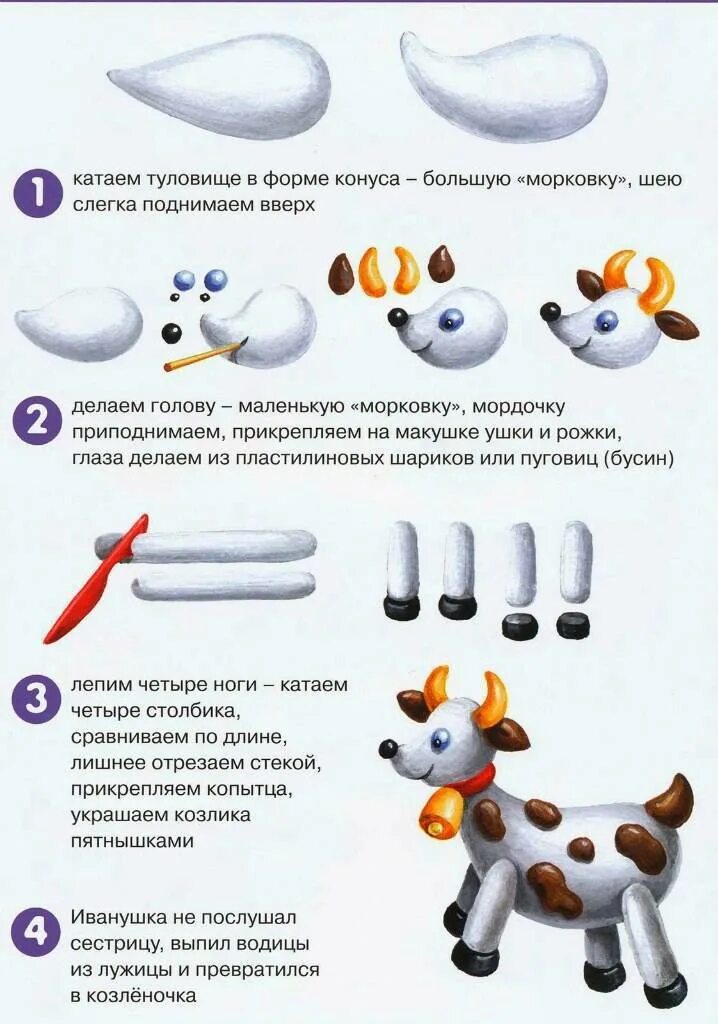 1 катаем туловище в форме конуса – большую «морковку», шею слегка поднимаем вверх

2 делаем голову – маленькую «морковку», мордочку приподнимаем, прикрепляем на макушке ушки и рожки, глаза делаем из пластилиновых шариков или пуговиц (бусин)

3 лепим четыре ноги – катаем четыре столбика, сравниваем по длине, лишнее отрезаем стекой, прикрепляем копытца, украшаем козлика пятнышками

4 Иванушка не послушал сестрицу, выпил водицы из лужицы и превратился в козлёночка