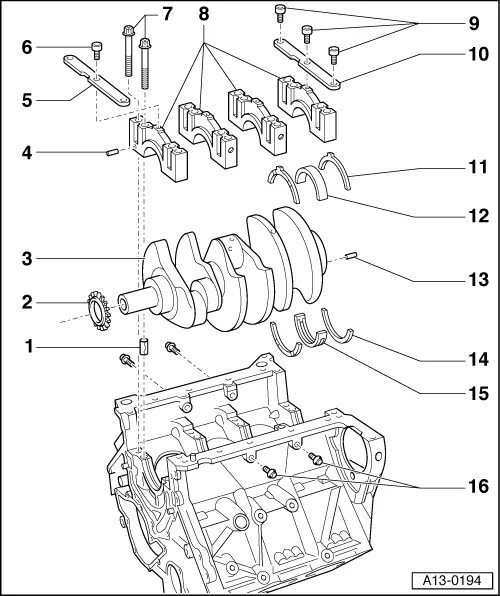 7
8
9
6
10
5
4
11
12
3
13
2
1
14
15
16
A13-0194