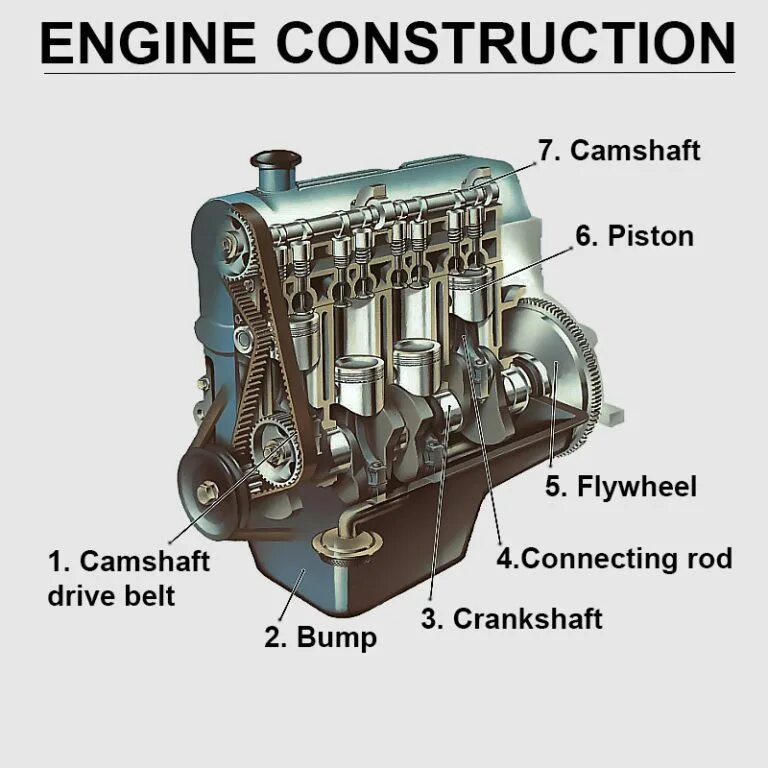 ENGINE CONSTRUCTION

7. Camshaft

6. Piston

5. Flywheel

4.Connecting rod

3. Crankshaft

2. Bump

1. Camshaft drive belt