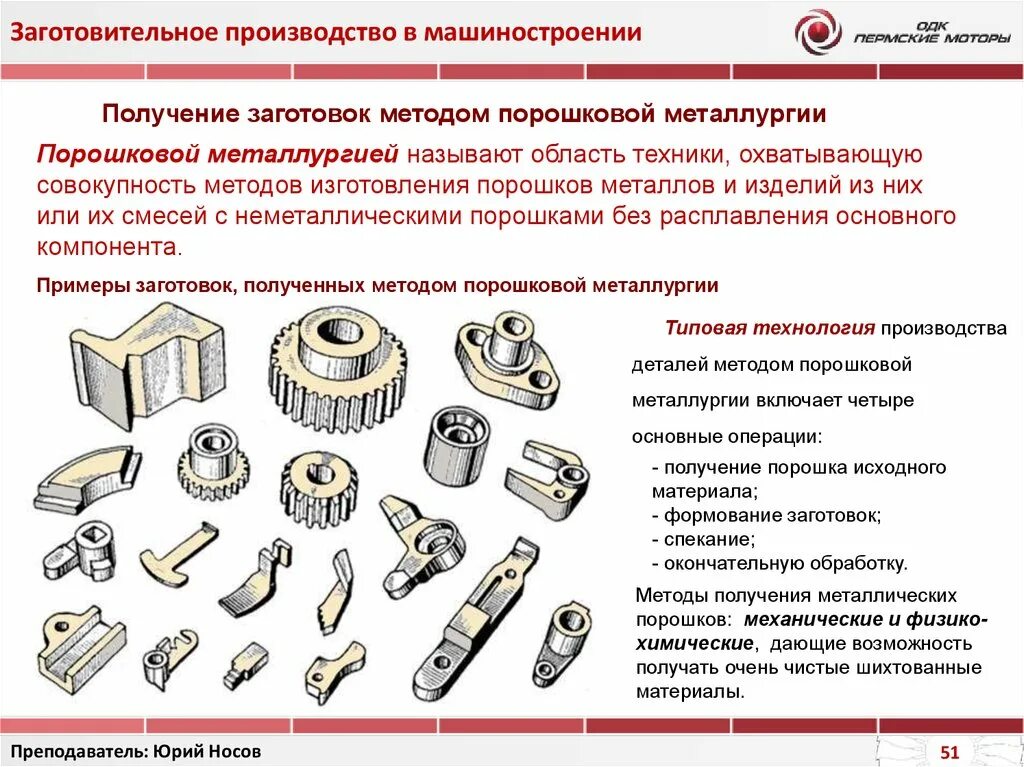 Заготовительное производство в машиностроении

ОДК ПЕРМСКИЕ МОТОРЫ

Получение заготовок методом порошковой металлургии

Порошковой металлургией называют область техники, охватывающую совокупность методов изготовления порошков металлов и изделий из них или их смесей с неметаллическими порошками без расплавления основного компонента.

Примеры заготовок, полученных методом порошковой металлургии

Типовая технология производства деталей методом порошковой металлургии включает четыре основные операции:

- получение порошка исходного материала;
- формование заготовок;
- спекание;
- окончательную обработку.

Методы получения металлических порошков: механические и физико-химические, дающие возможность получать очень чистые шихтованные материалы.

Преподаватель: Юрий Носов

51