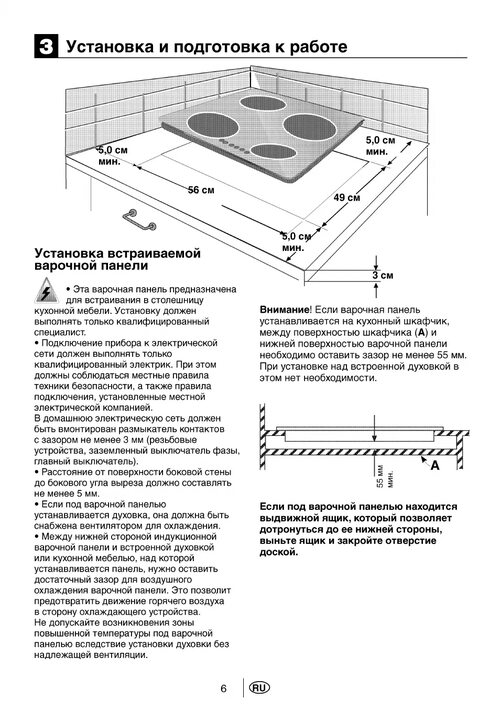 3 Установка и подготовка к работе

5,0 см мин.

5,0 см мин.

56 см

49 см

5,0 см мин.

3 см

Установка встраиваемой варочной панели

• Эта варочная панель предназначена для встраивания в столешницу кухонной мебели. Установку должен выполнять только квалифицированный специалист.
• Подключение прибора к электрической сети должен выполнять только квалифицированный электрик. При этом должны соблюдаться местные правила техники безопасности, а также правила подключения, установленные местной электрической компанией.
В домашнюю электрическую сеть должен быть вмонтирован размыкатель контактов с зазором не менее 3 мм (резьбовые устройства, заземленный выключатель фазы, главный выключатель).
• Расстояние от поверхности боковой стены до бокового угла выреза должно составлять не менее 5 мм.
• Если под варочной панелью устанавливается духовка, она должна быть снабжена вентилятором для охлаждения.
• Между нижней стороной индукционной варочной панели и встроенной духовкой или кухонной мебелью, над которой устанавливается панель, нужно оставить достаточный зазор для воздушного охлаждения варочной панели. Это позволит предотвратить движение горячего воздуха в сторону охлаждающего устройства.
Не допускайте возникновения зоны повышенной температуры под варочной панелью вследствие установки духовки без надлежащей вентиляции.

Внимание! Если варочная панель устанавливается на кухонный шкафчик, между поверхностью шкафчика (A) и нижней поверхностью варочной панели необходимо оставить зазор не менее 55 мм. При установке над встроенной духовкой в этом нет необходимости.

55 мм мин.

A

Если под варочной панелью находится выдвижной ящик, который позволяет дотронуться до ее нижней стороны, выньте ящик и закройте отверстие доской.

6

RU