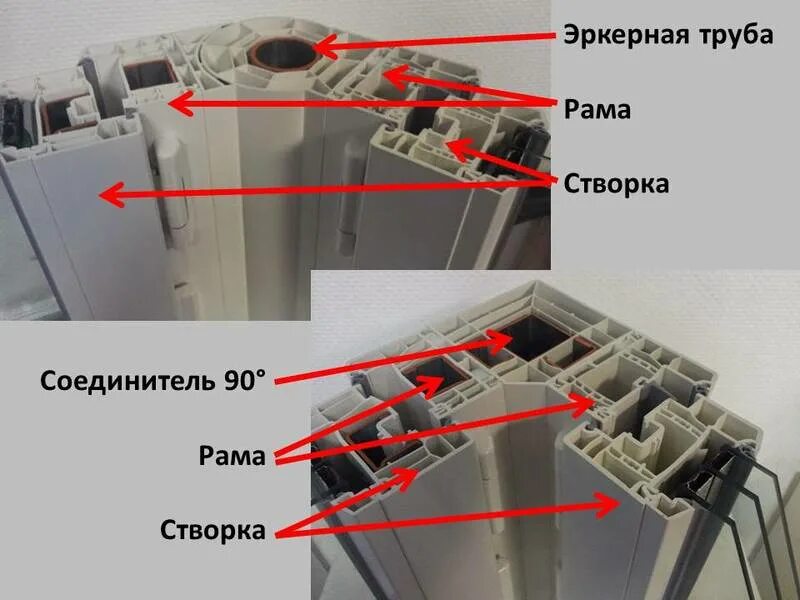 Эркерная труба

Рама

Створка

Соединитель 90°

Рама

Створка