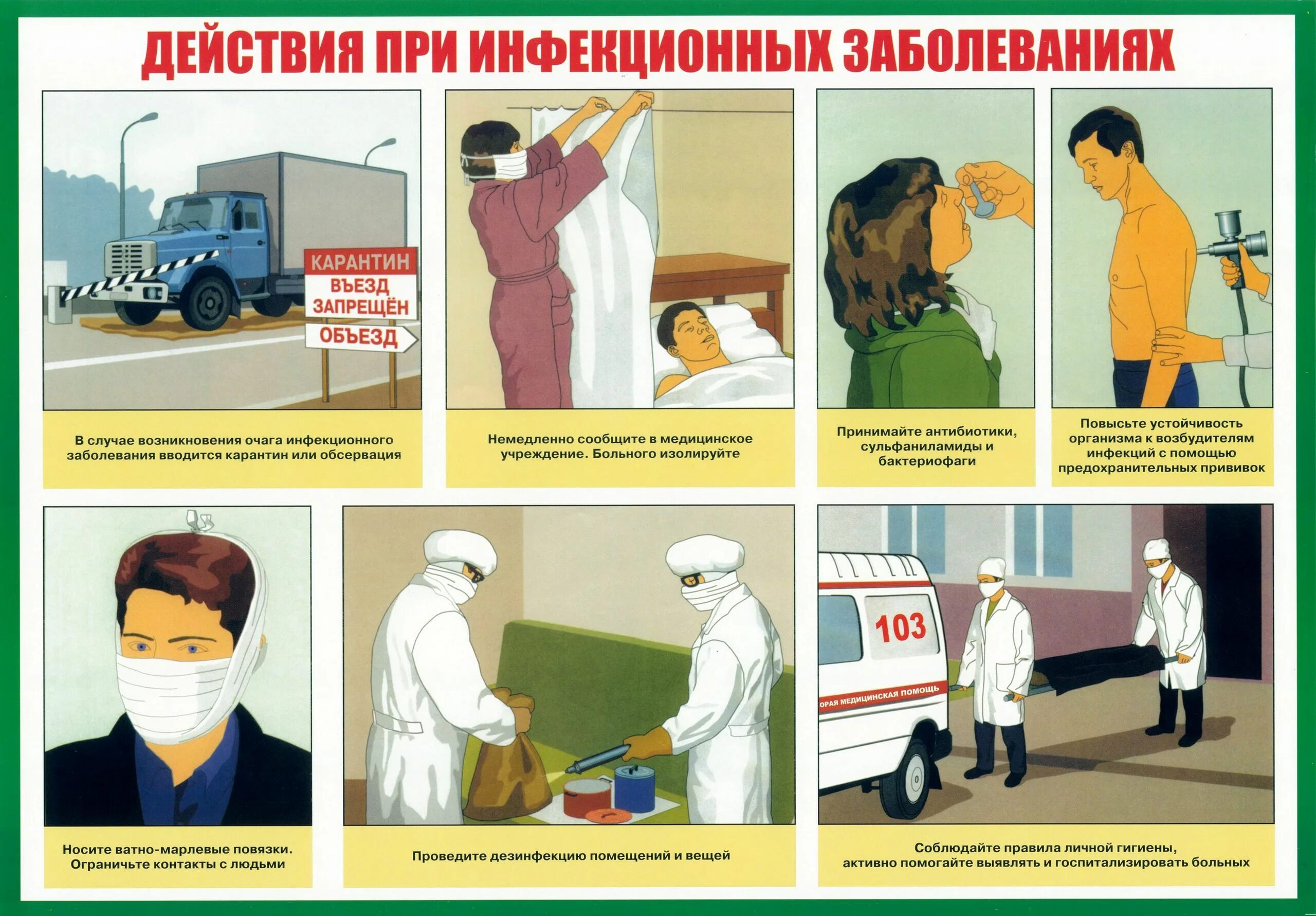 ДЕЙСТВИЯ ПРИ ИНФЕКЦИОННЫХ ЗАБОЛЕВАНИЯХ

КАРАНТИН
ВЪЕЗД ЗАПРЕЩЁН
ОБЪЕЗД

В случае возникновения очага инфекционного заболевания вводится карантин или обсервация

Немедленно сообщите в медицинское учреждение. Больного изолируйте

Принимайте антибиотики, сульфаниламиды и бактериофаги

Повысьте устойчивость организма к возбудителям инфекций с помощью предохранительных прививок

Носите ватно-марлевые повязки. Ограничьте контакты с людьми

Проведите дезинфекцию помещений и вещей

103
ОРАЯ МЕДИЦИНСКАЯ ПОМОЩЬ

Соблюдайте правила личной гигиены, активно помогайте выявлять и госпитализировать больных