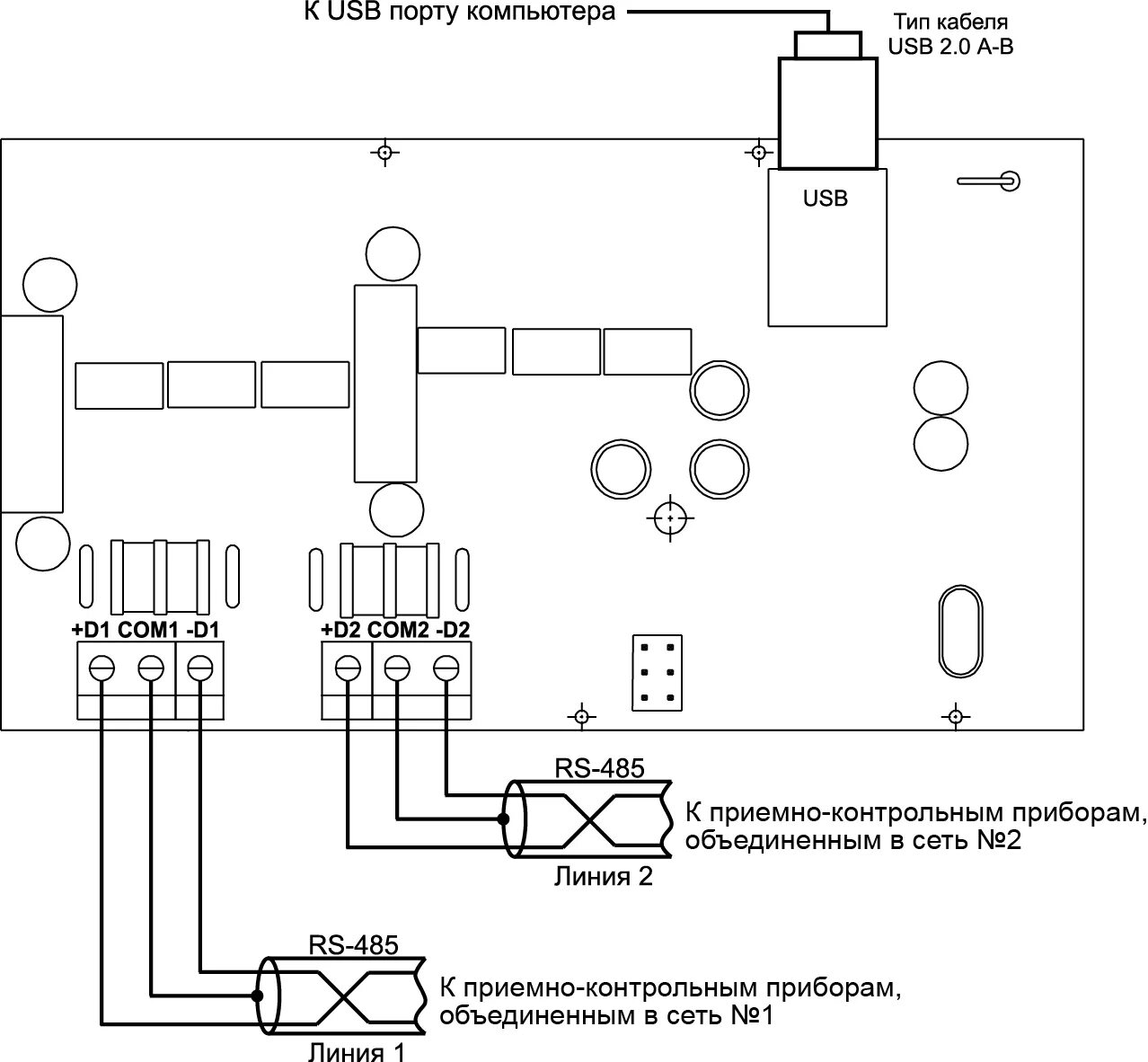 К USB порту компьютера

Тип кабеля
USB 2.0 A-B

USB

+D1 COM1 -D1

+D2 COM2 -D2

RS-485

К приемно-контрольным приборам, объединенным в сеть №2

Линия 2

RS-485

К приемно-контрольным приборам, объединенным в сеть №1

Линия 1