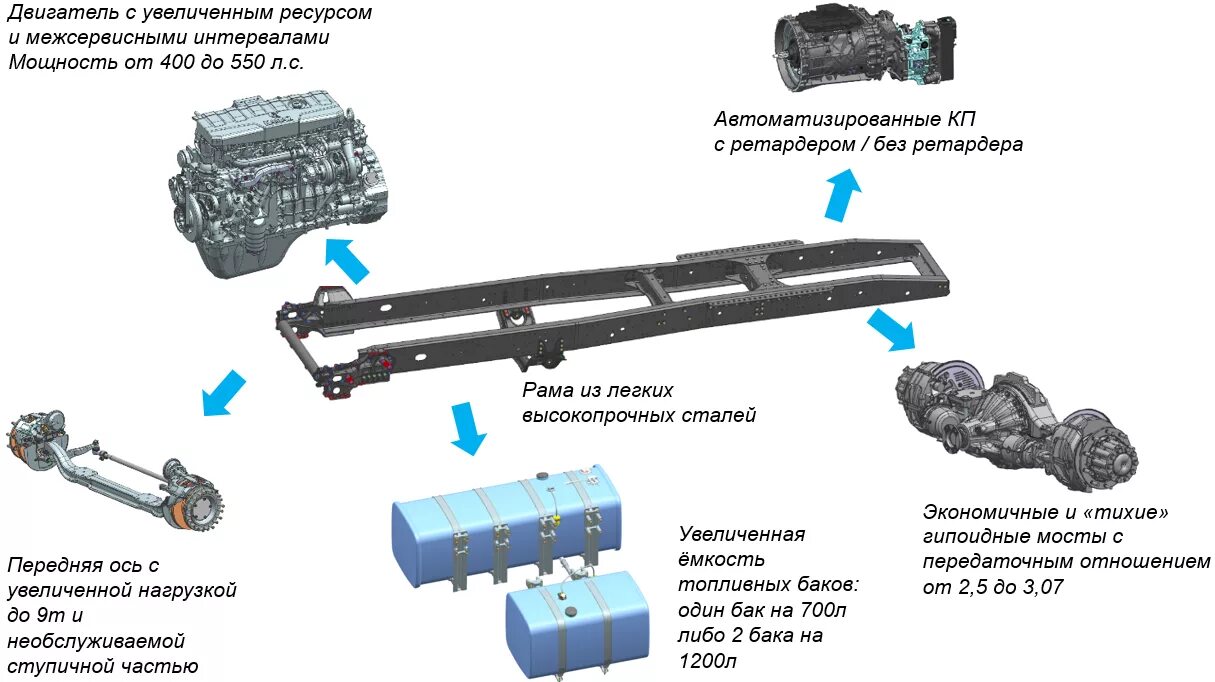 Двигатель с увеличенным ресурсом и межсервисными интервалами
Мощность от 400 до 550 л.с.

Автоматизированные КП с ретардером / без ретардера

Рама из легких высокопрочных сталей

Передняя ось с увеличенной нагрузкой до 9т и необслуживаемой ступичной частью

Увеличенная ёмкость топливных баков: один бак на 700л либо 2 бака на 1200л

Экономичные и «тихие» гипоидные мосты с передаточным отношением от 2,5 до 3,07