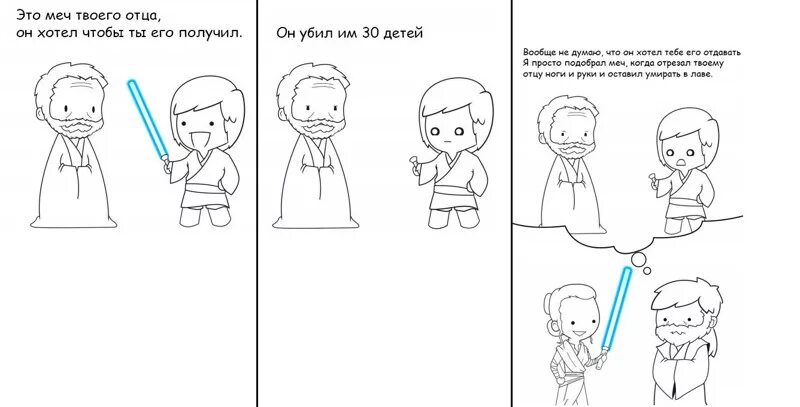 Это меч твоего отца, он хотел чтобы ты его получил.

Он убил им 30 детей

Вообще не думаю, что он хотел тебе его отдавать
Я просто подобрал меч, когда отрезал твоему отцу ноги и руки и оставил умирать в лаве.