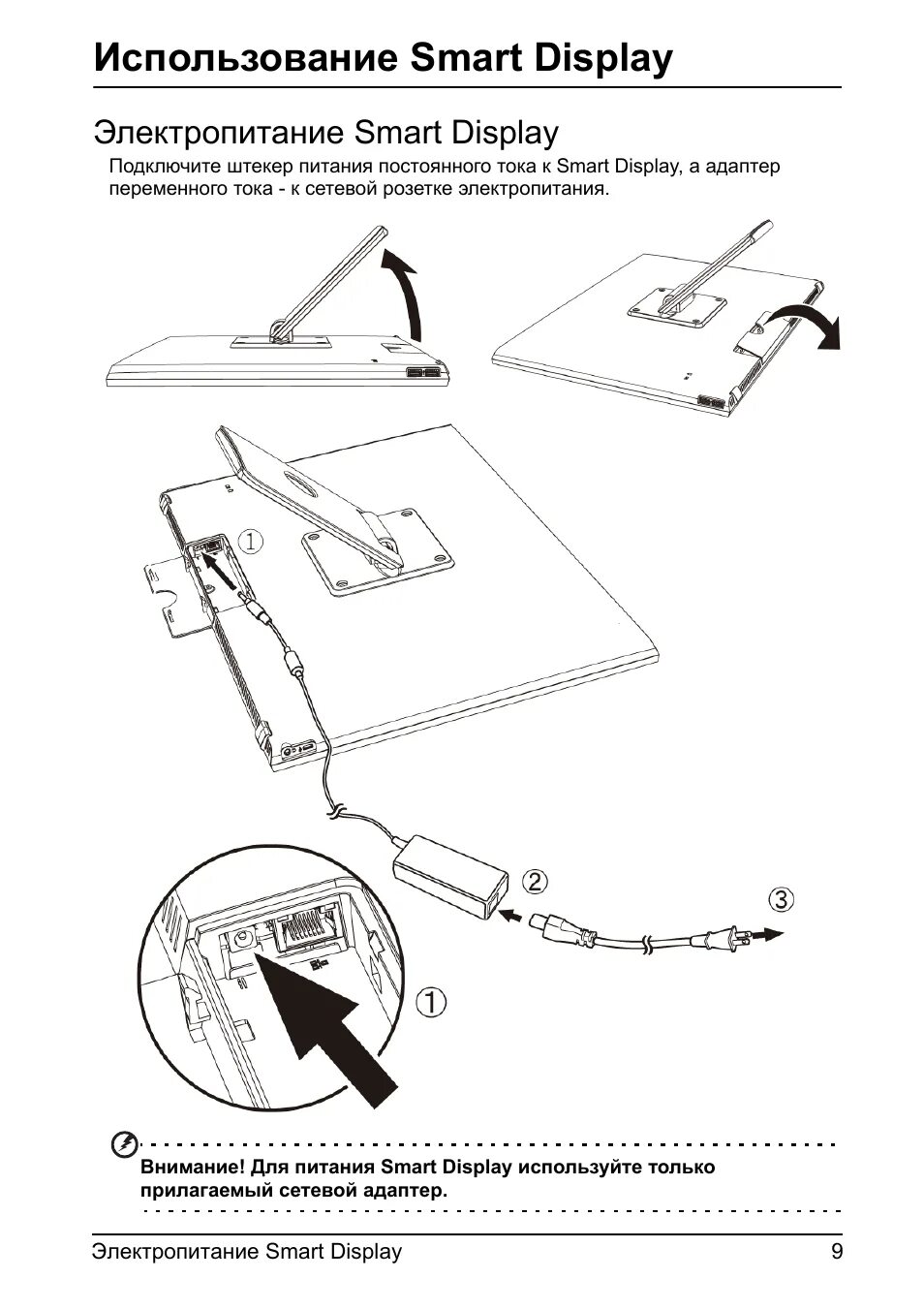 Использование Smart Display

Электропитание Smart Display

Подключите штекер питания постоянного тока к Smart Display, а адаптер переменного тока - к сетевой розетке электропитания.

①

②

③

①

Внимание! Для питания Smart Display используйте только прилагаемый сетевой адаптер.

Электропитание Smart Display 9