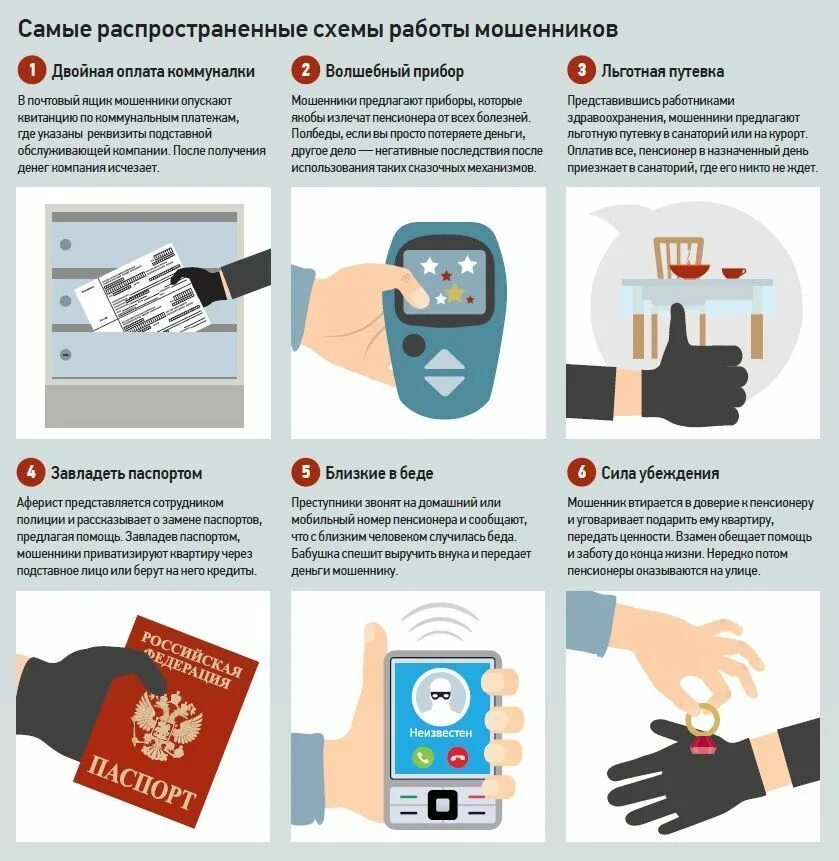 Самые распространенные схемы работы мошенников

1 Двойная оплата коммуналки

В почтовый ящик мошенники опускают квитанцию по коммунальным платежам, где указаны реквизиты подставной обслуживающей компании. После получения денег компания исчезает.

2 Волшебный прибор

Мошенники предлагают приборы, которые якобы излечат пенсионера от всех болезней. Полбеды, если вы просто потеряете деньги, другое дело — негативные последствия после использования таких сказочных механизмов.

3 Льготная путевка

Представившись работниками здравоохранения, мошенники предлагают льготную путевку в санаторий или на курорт. Оплатив все, пенсионер в назначенный день приезжает в санаторий, где его никто не ждет.

4 Завладеть паспортом

Аферист представляется сотрудником полиции и рассказывает о замене паспортов, предлагая помощь. Завладев паспортом, мошенники приватизируют квартиру через подставное лицо или берут на него кредиты.

РОССИЙСКАЯ ФЕДЕРАЦИЯ
ПАСПОРТ

5 Близкие в беде

Преступники звонят на домашний или мобильный номер пенсионера и сообщают, что с близким человеком случилась беда. Бабушка спешит выручить внука и передает деньги мошеннику.

Неизвестен

6 Сила убеждения

Мошенник втирается в доверие к пенсионеру и уговаривает подарить ему квартиру, передать ценности. Взамен обещает помощь и заботу до конца жизни. Нередко потом пенсионеры оказываются на улице.