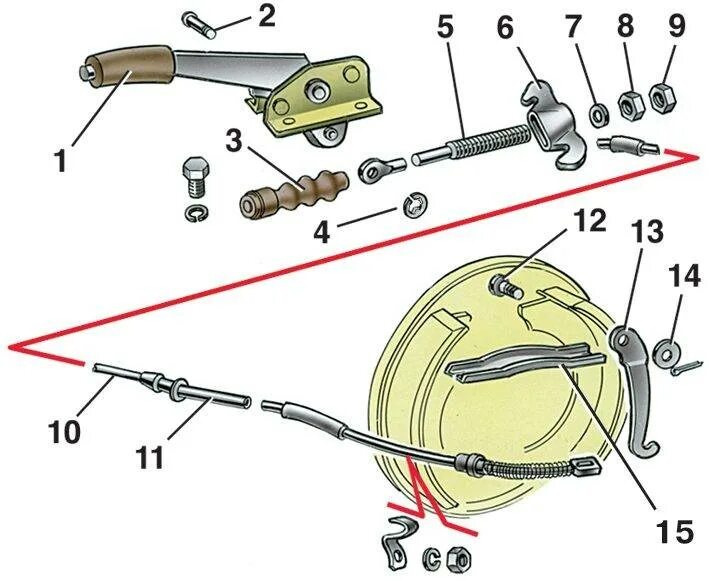 2
5
6
7
8
9
1
3
4
12
13
14
10
11
15