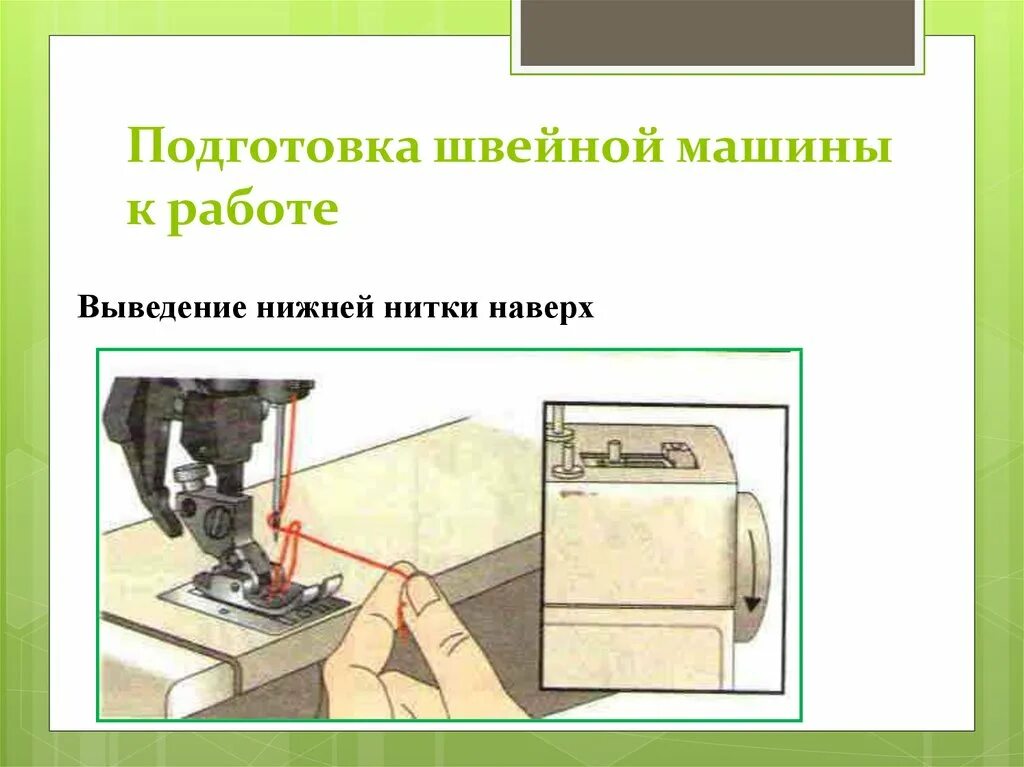 Подготовка швейной машины к работе

Выведение нижней нитки наверх