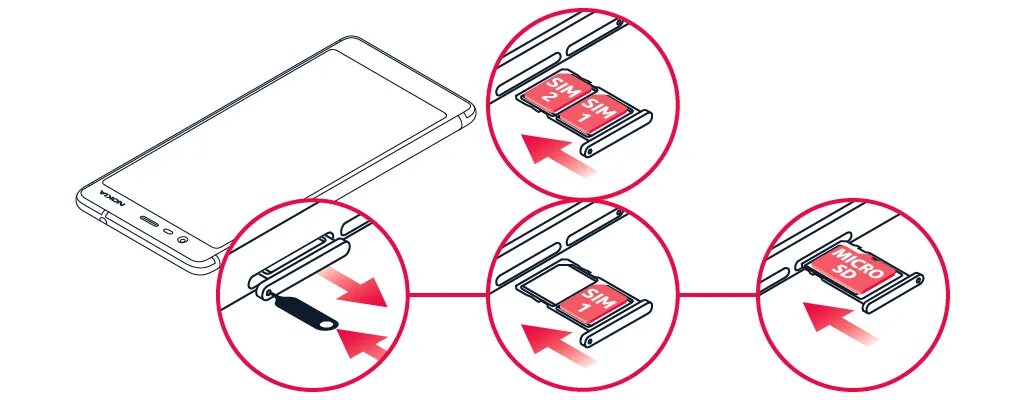 NOKIA

SIM 2

SIM 1

SIM 1

MICRO SD