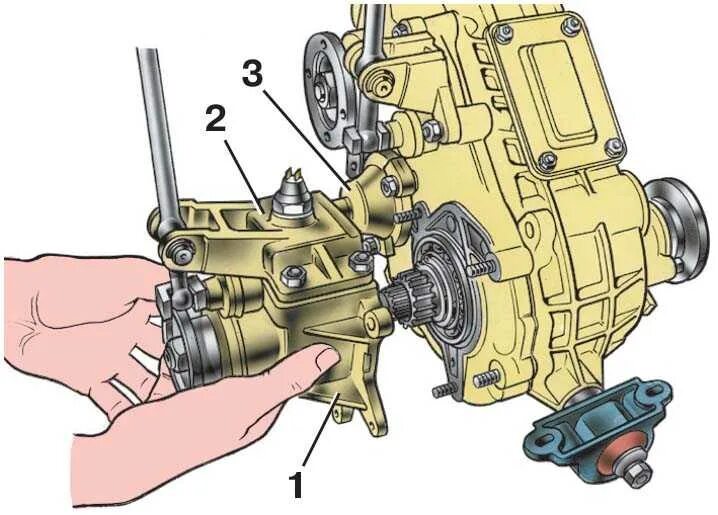 3
2
1