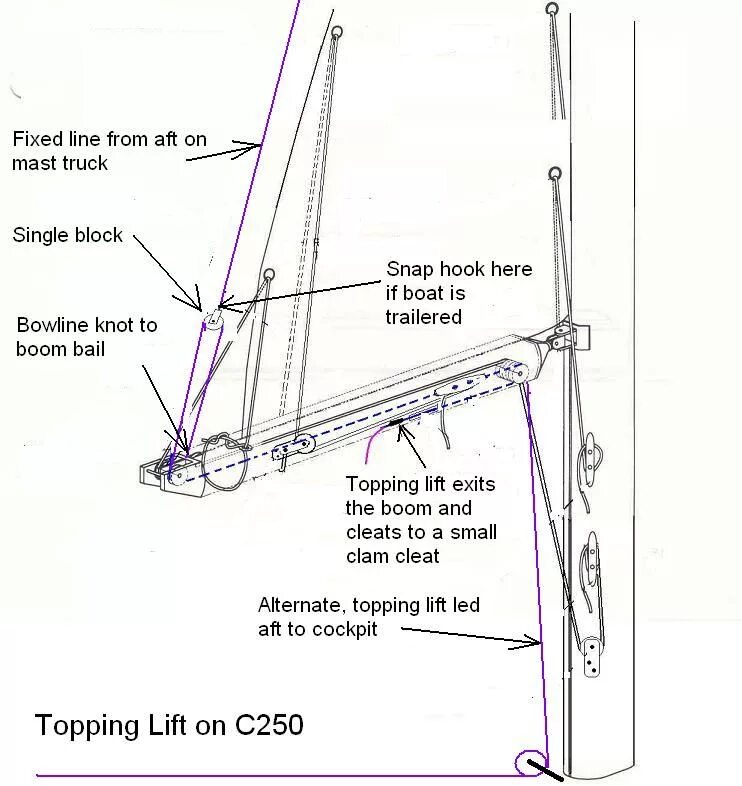 Fixed line from aft on mast truck

Single block

Snap hook here if boat is trailered

Bowline knot to boom bail

Topping lift exits the boom and cleats to a small clam cleat

Alternate, topping lift led aft to cockpit

Topping Lift on C250