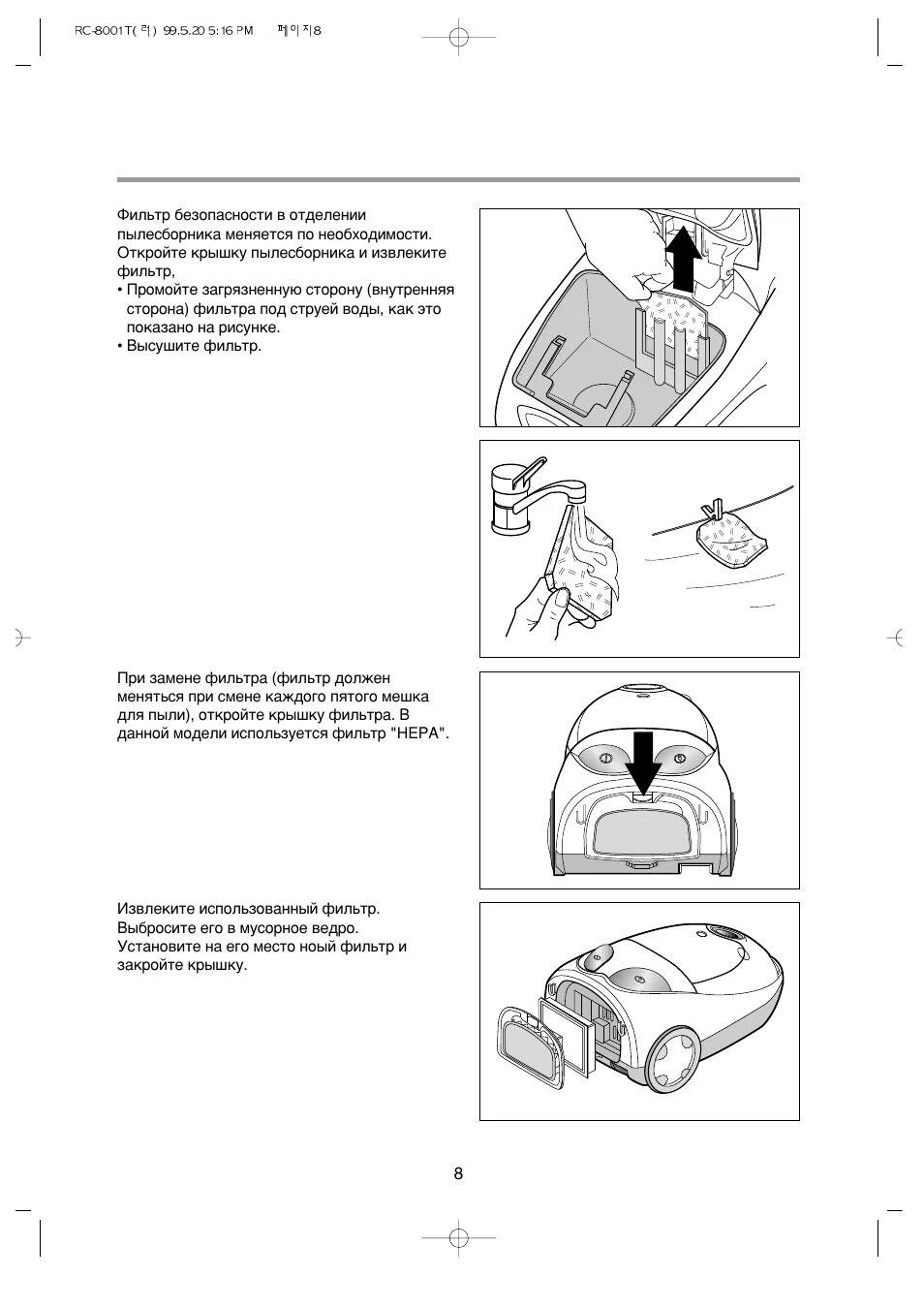 RC-8001T(러) 99.5.20 5:16 PM 페이지8

Фильтр безопасности в отделении пылесборника меняется по необходимости. Откройте крышку пылесборника и извлеките фильтр,
• Промойте загрязненную сторону (внутренняя сторона) фильтра под струей воды, как это показано на рисунке.
• Высушите фильтр.

При замене фильтра (фильтр должен меняться при смене каждого пятого мешка для пыли), откройте крышку фильтра. В данной модели используется фильтр "HEPA".

Извлеките использованный фильтр. Выбросите его в мусорное ведро. Установите на его место ноый фильтр и закройте крышку.

8