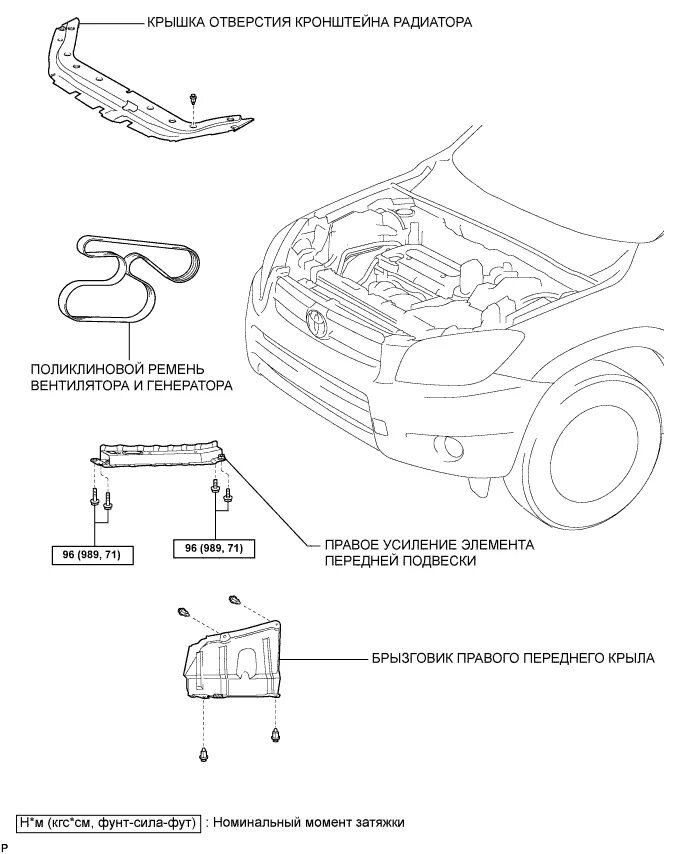 КРЫШКА ОТВЕРСТИЯ КРОНШТЕЙНА РАДИАТОРА

ПОЛИКЛИНОВОЙ РЕМЕНЬ ВЕНТИЛЯТОРА И ГЕНЕРАТОРА

96 (989, 71)

96 (989, 71)

ПРАВОЕ УСИЛЕНИЕ ЭЛЕМЕНТА ПЕРЕДНЕЙ ПОДВЕСКИ

БРЫЗГОВИК ПРАВОГО ПЕРЕДНЕГО КРЫЛА

Н*м (кгс*см, фунт-сила-фут) : Номинальный момент затяжки

P