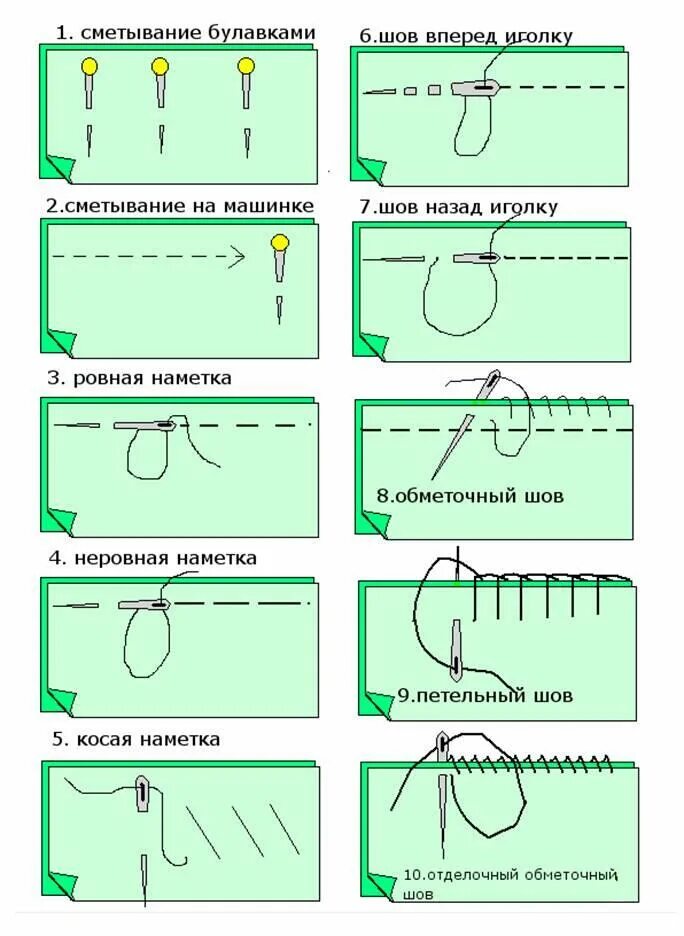 1. сметывание булавками

2.сметывание на машинке

3. ровная наметка

4. неровная наметка

5. косая наметка

6.шов вперед иголку

7.шов назад иголку

8.обметочный шов

9.петельный шов

10.отделочный обметочный шов