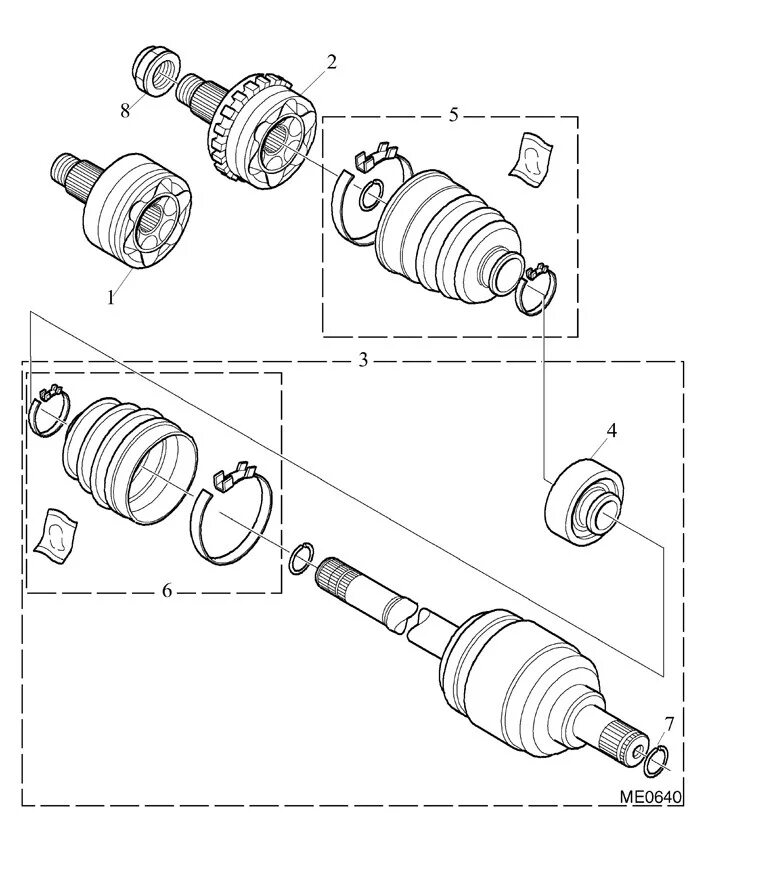 2
8
5
1
3
4
6
7
ME0640