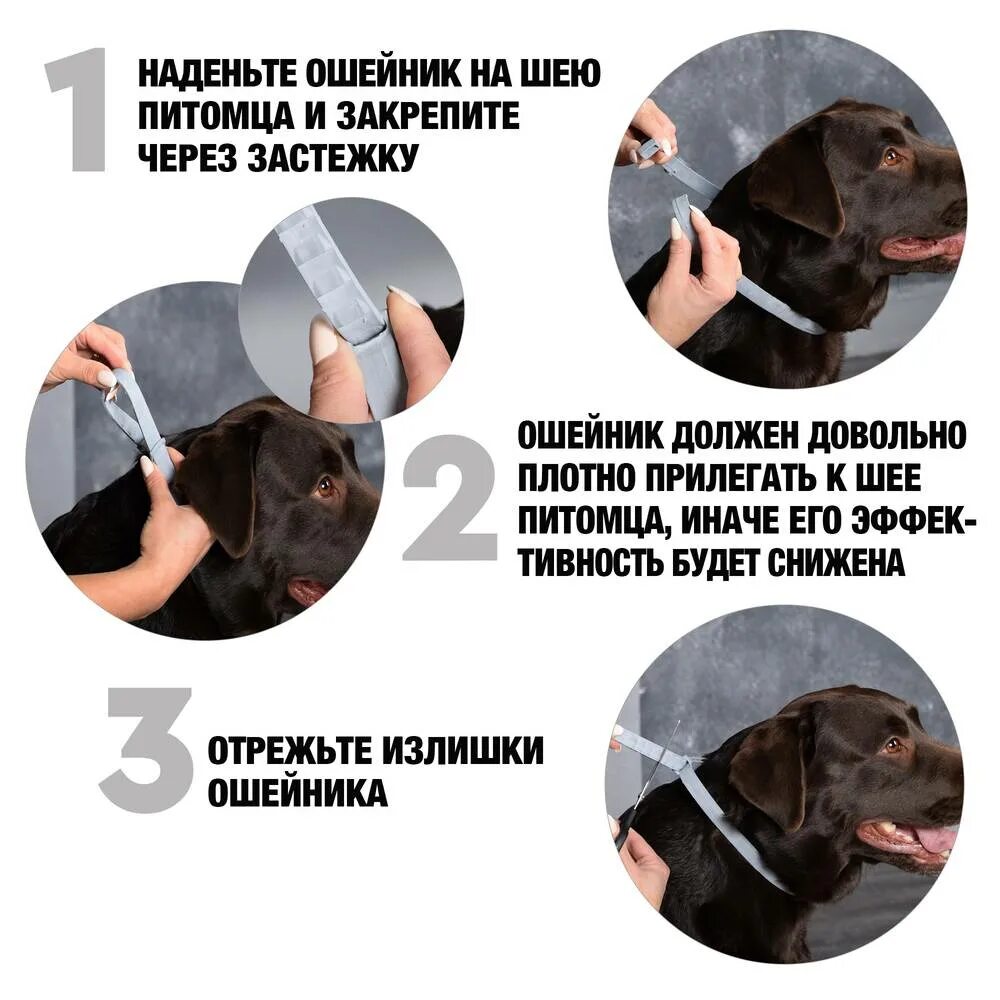 1 НАДЕНЬТЕ ОШЕЙНИК НА ШЕЮ ПИТОМЦА И ЗАКРЕПИТЕ ЧЕРЕЗ ЗАСТЕЖКУ

2 ОШЕЙНИК ДОЛЖЕН ДОВОЛЬНО ПЛОТНО ПРИЛЕГАТЬ К ШЕЕ ПИТОМЦА, ИНАЧЕ ЕГО ЭФФЕКТИВНОСТЬ БУДЕТ СНИЖЕНА

3 ОТРЕЖЬТЕ ИЗЛИШКИ ОШЕЙНИКА