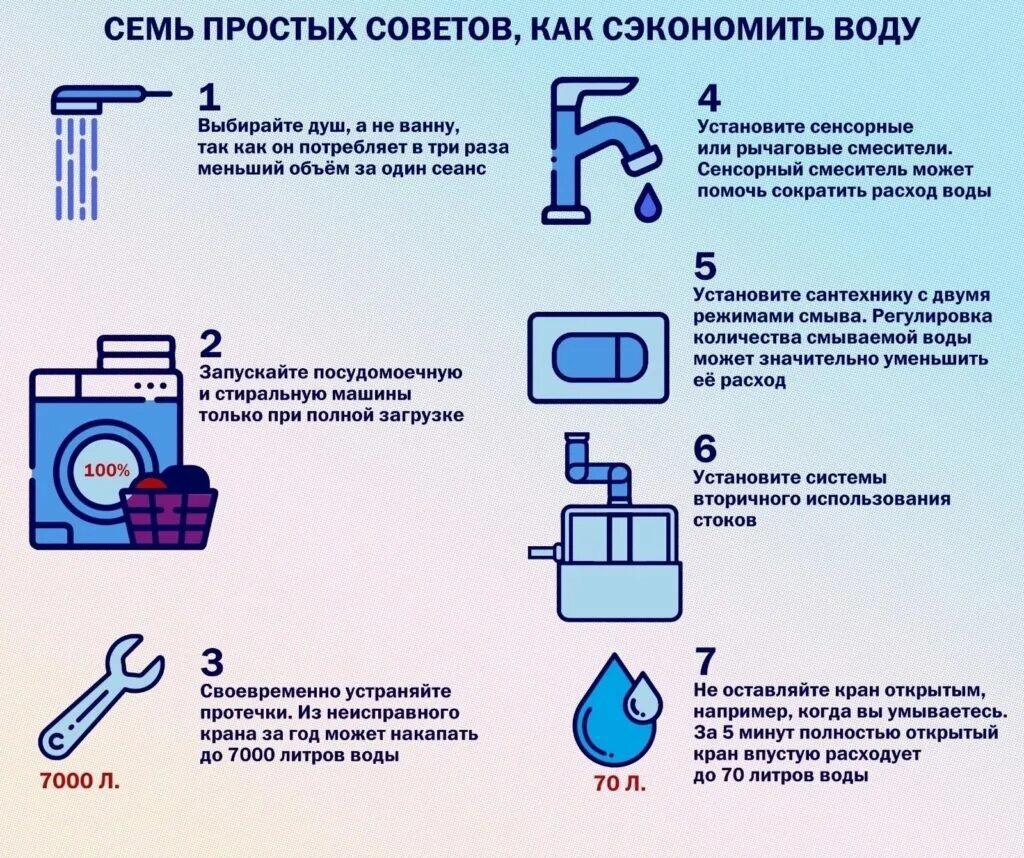 СЕМЬ ПРОСТЫХ СОВЕТОВ, КАК СЭКОНОМИТЬ ВОДУ

1
Выбирайте душ, а не ванну, так как он потребляет в три раза меньший объём за один сеанс

2
Запускайте посудомоечную и стиральную машины только при полной загрузке

100%

3
Своевременно устраняйте протечки. Из неисправного крана за год может накапать до 7000 литров воды

7000 Л.

4
Установите сенсорные или рычаговые смесители. Сенсорный смеситель может помочь сократить расход воды

5
Установите сантехнику с двумя режимами смыва. Регулировка количества смываемой воды может значительно уменьшить её расход

6
Установите системы вторичного использования стоков

7
Не оставляйте кран открытым, например, когда вы умываетесь. За 5 минут полностью открытый кран впустую расходует до 70 литров воды

70 Л.