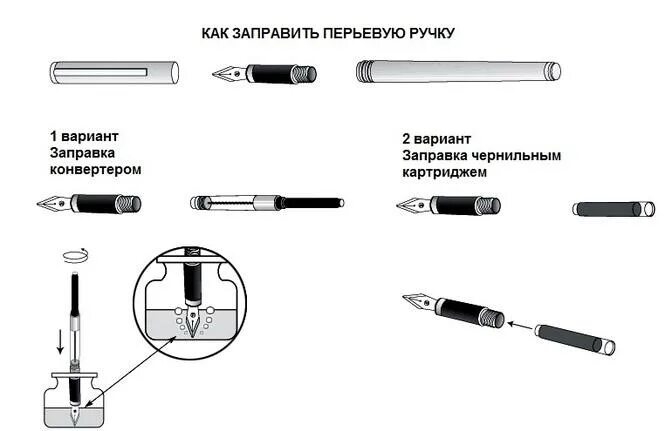 КАК ЗАПРАВИТЬ ПЕРЬЕВУЮ РУЧКУ

1 вариант
Заправка
конвертером

2 вариант
Заправка чернильным
картриджем