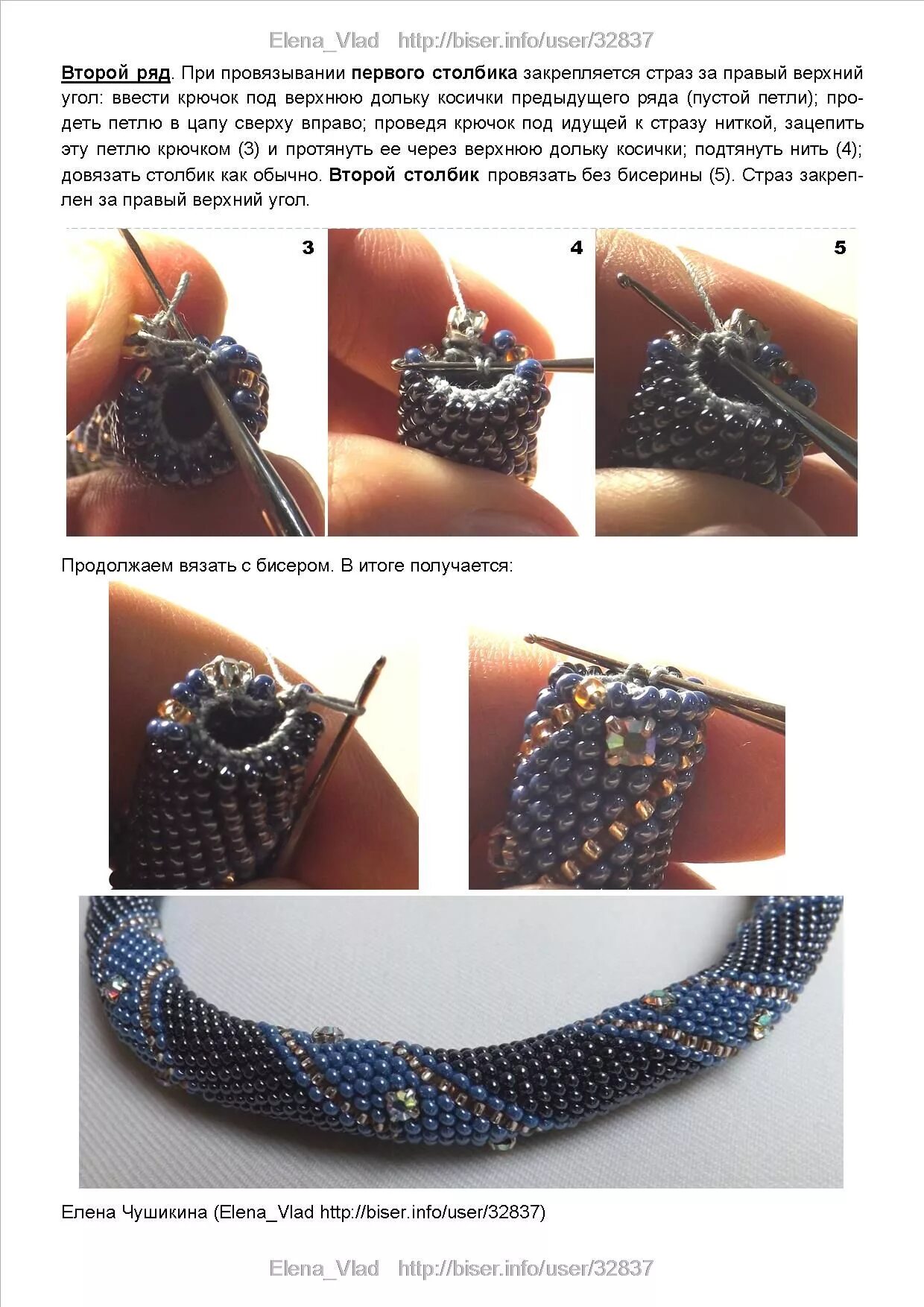 Elena_Vlad http://biser.info/user/32837

Второй ряд. При провязывании первого столбика закрепляется страз за правый верхний угол: ввести крючок под верхнюю дольку косички предыдущего ряда (пустой петли); продеть петлю в цапу сверху вправо; проведя крючок под идущей к стразу ниткой, зацепить эту петлю крючком (3) и протянуть ее через верхнюю дольку косички; подтянуть нить (4); довязать столбик как обычно. Второй столбик провязать без бисерины (5). Страз закреплен за правый верхний угол.

3

4

5

Продолжаем вязать с бисером. В итоге получается:

Елена Чушикина (Elena_Vlad http://biser.info/user/32837)

Elena_Vlad http://biser.info/user/32837