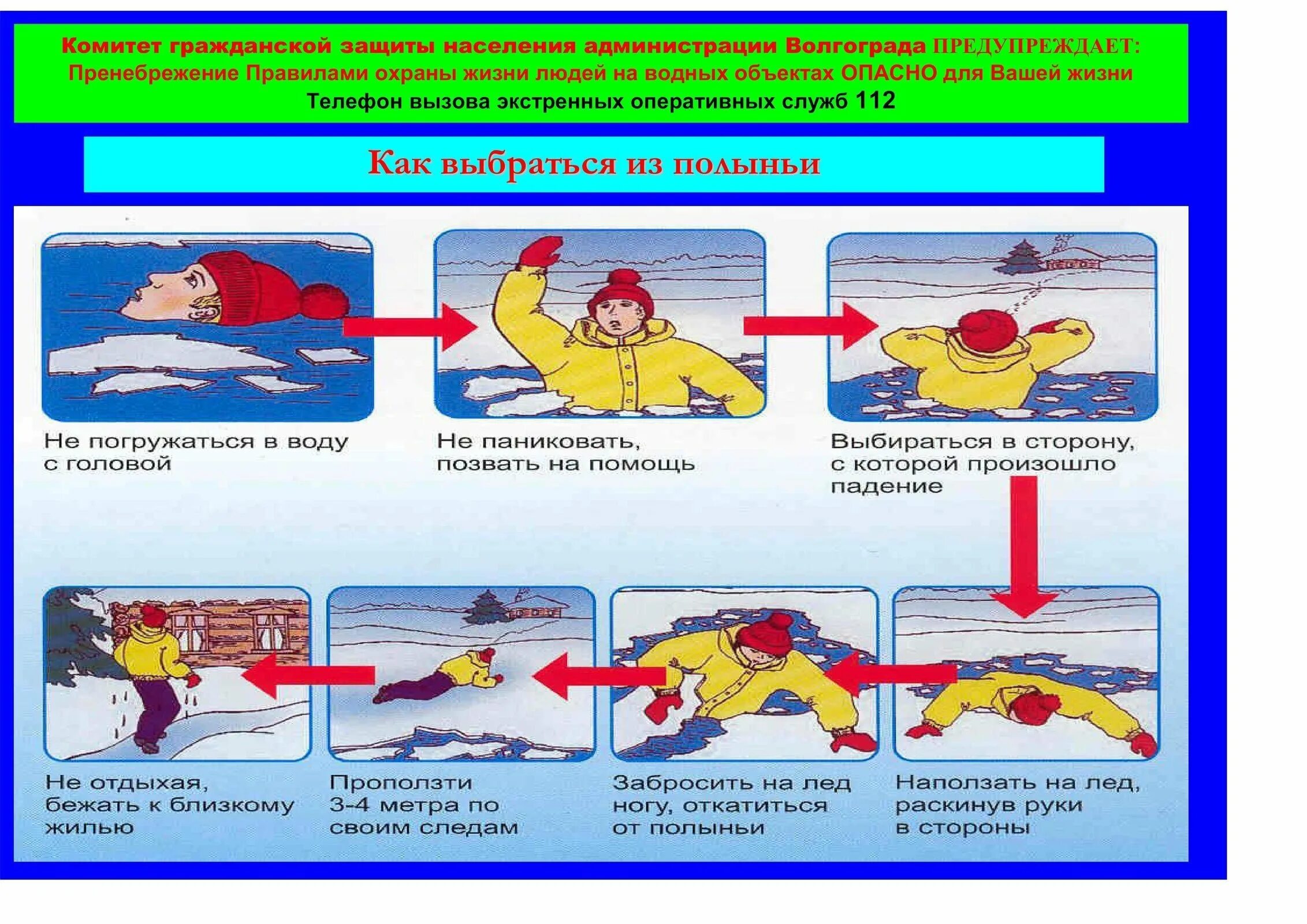 Комитет гражданской защиты населения администрации Волгограда ПРЕДУПРЕЖДАЕТ:
Пренебрежение Правилами охраны жизни людей на водных объектах ОПАСНО для Вашей жизни
Телефон вызова экстренных оперативных служб 112

Как выбраться из полыньи

Не погружаться в воду с головой

Не паниковать, позвать на помощь

Выбираться в сторону, с которой произошло падение

Наползать на лед, раскинув руки в стороны

Забросить на лед ногу, откатиться от полыньи

Проползти 3-4 метра по своим следам

Не отдыхая, бежать к близкому жилью